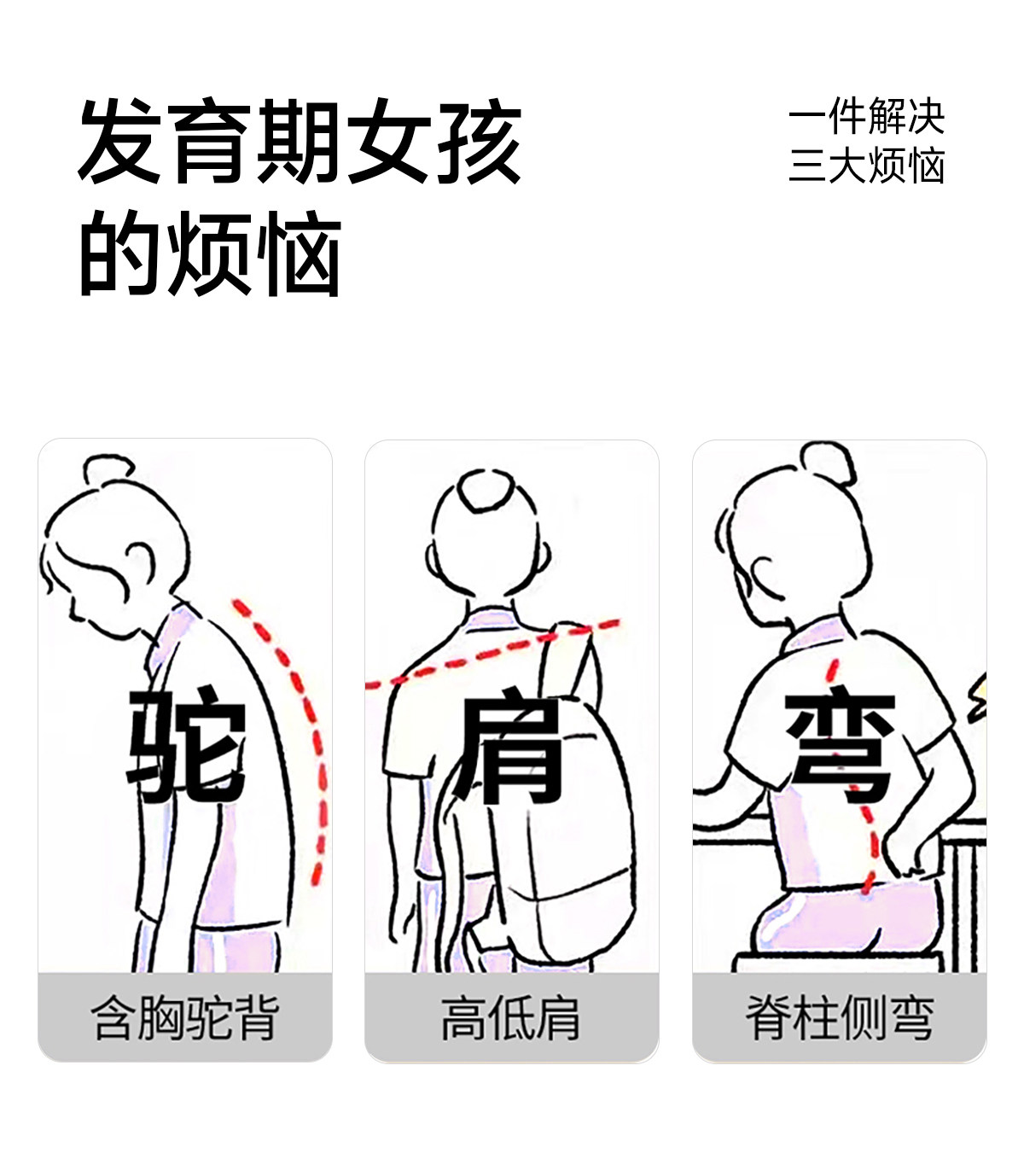 发育期女孩的烦恼

一件解决
三大烦恼

驼

含胸驼背

肩

高低肩

弯

脊柱侧弯