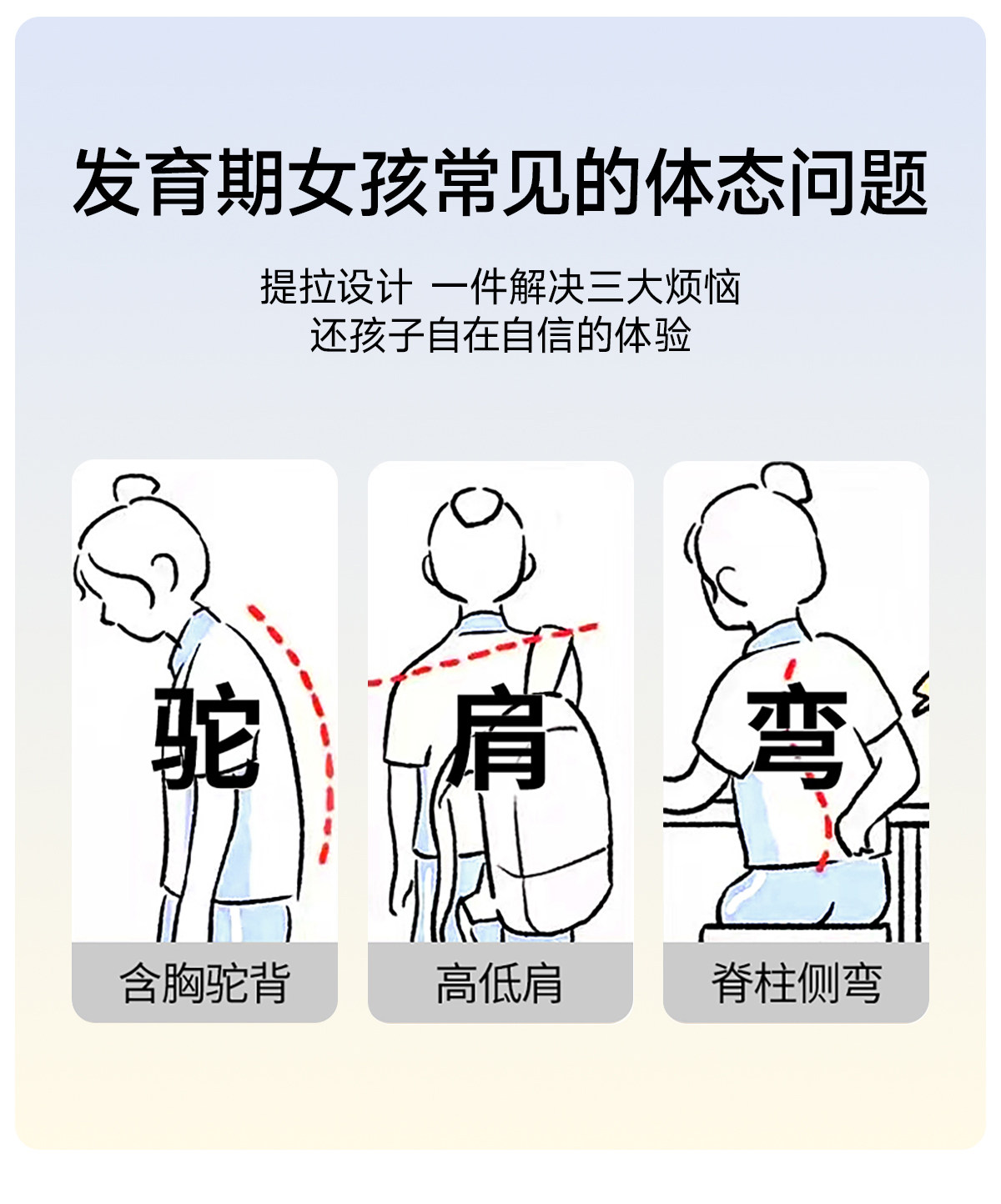 发育期女孩常见的体态问题

提拉设计 一件解决三大烦恼
还孩子自在自信的体验

驼

含胸驼背

肩

高低肩

弯

脊柱侧弯