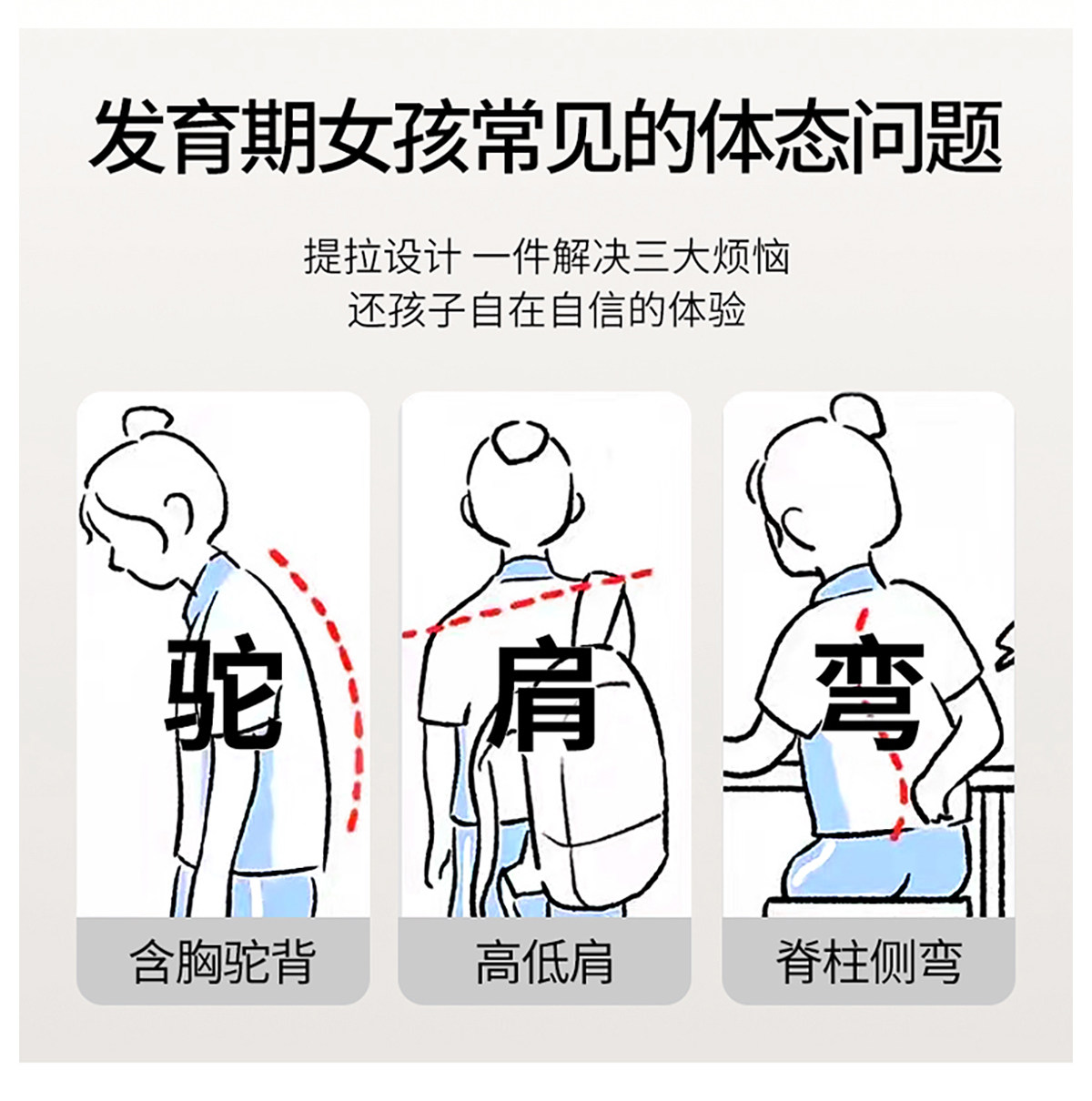 发育期女孩常见的体态问题

提拉设计 一件解决三大烦恼
还孩子自在自信的体验

驼

含胸驼背

肩

高低肩

弯

脊柱侧弯