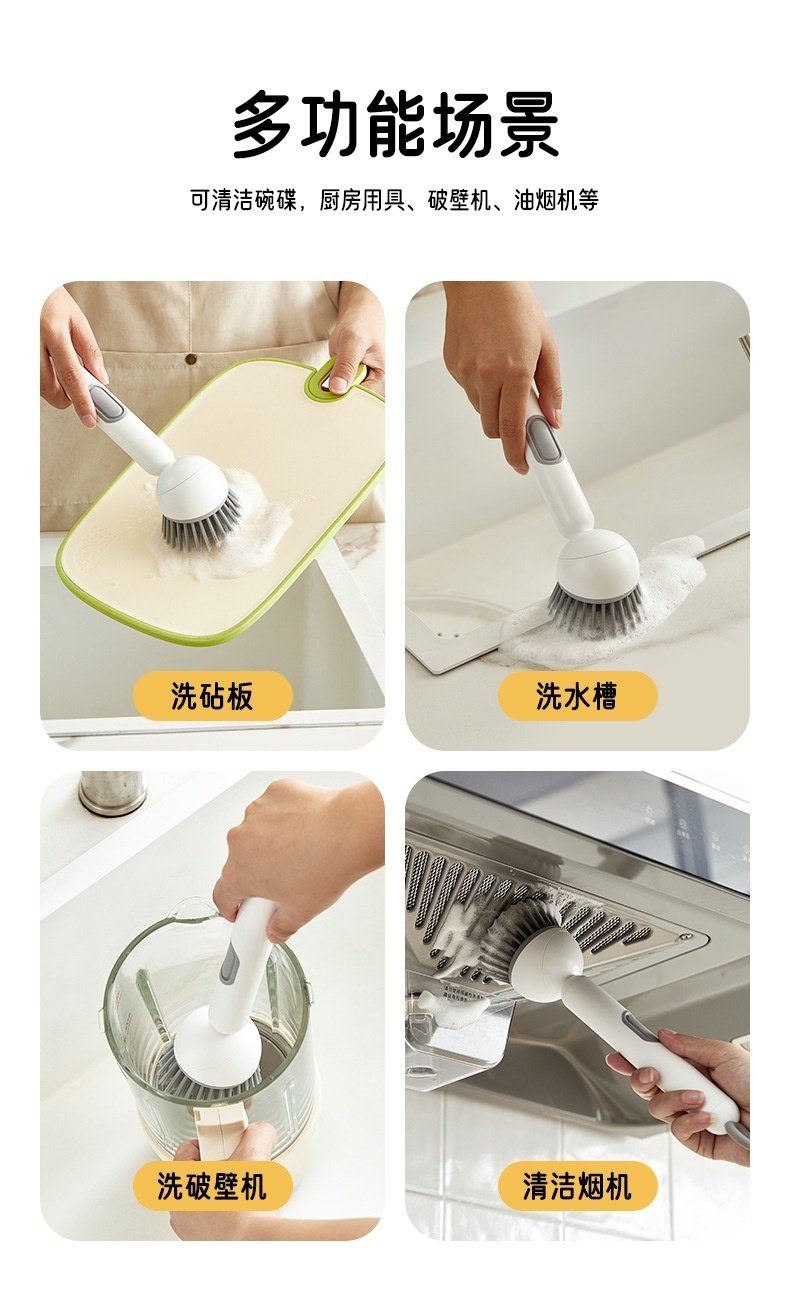 多功能场景

可清洁碗碟，厨房用具、破壁机、油烟机等

洗砧板

洗水槽

洗破壁机

清洁烟机