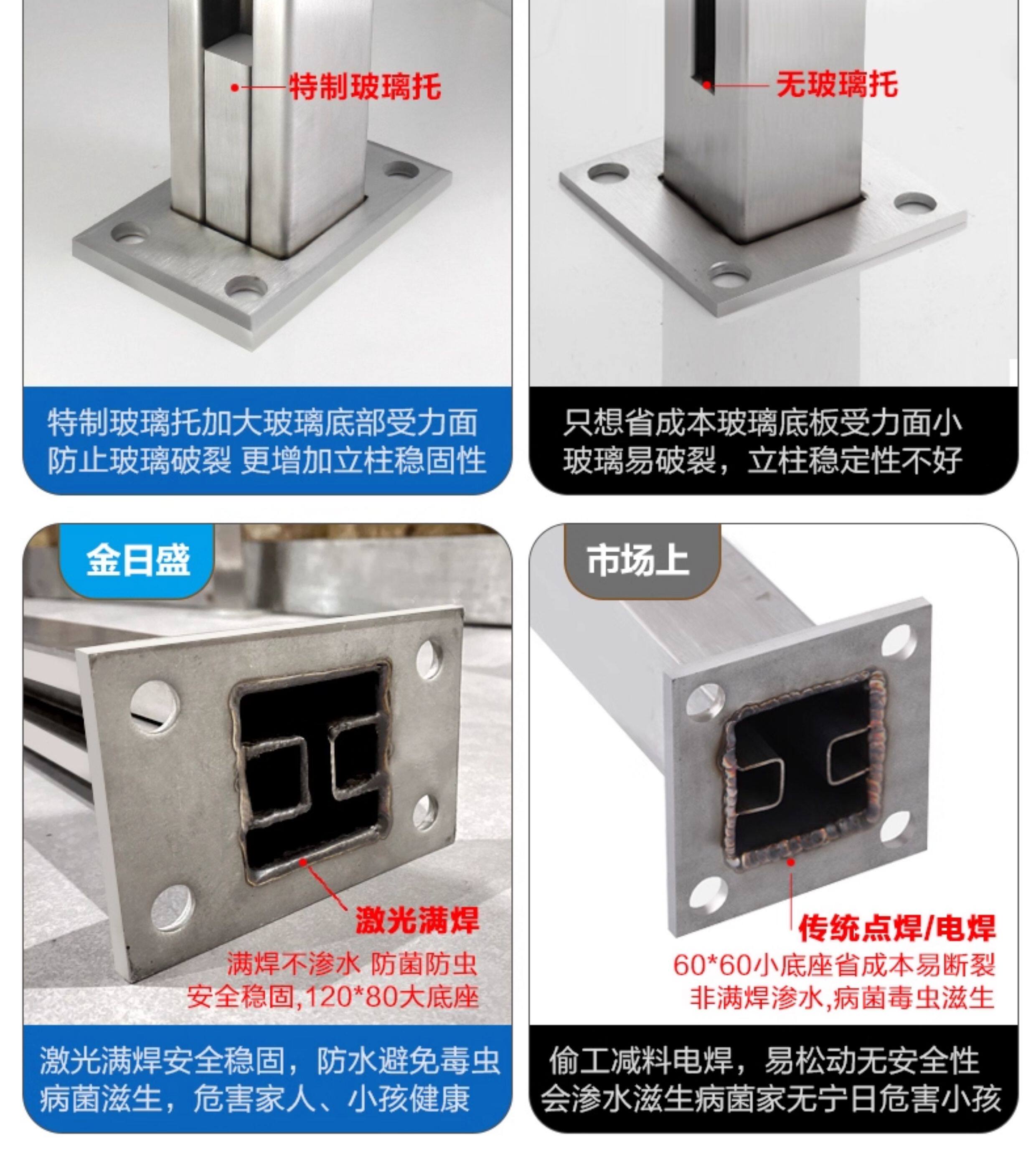 特制玻璃托

特制玻璃托加大玻璃底部受力面
防止玻璃破裂 更增加立柱稳固性

无玻璃托

只想省成本玻璃底板受力面小
玻璃易破裂，立柱稳定性不好

金日盛

激光满焊

满焊不渗水 防菌防虫
安全稳固,120*80大底座

激光满焊安全稳固，防水避免毒虫
病菌滋生，危害家人、小孩健康

市场上

传统点焊/电焊

60*60小底座省成本易断裂
非满焊渗水,病菌毒虫滋生

偷工减料电焊，易松动无安全性
会渗水滋生病菌家无宁日危害小孩