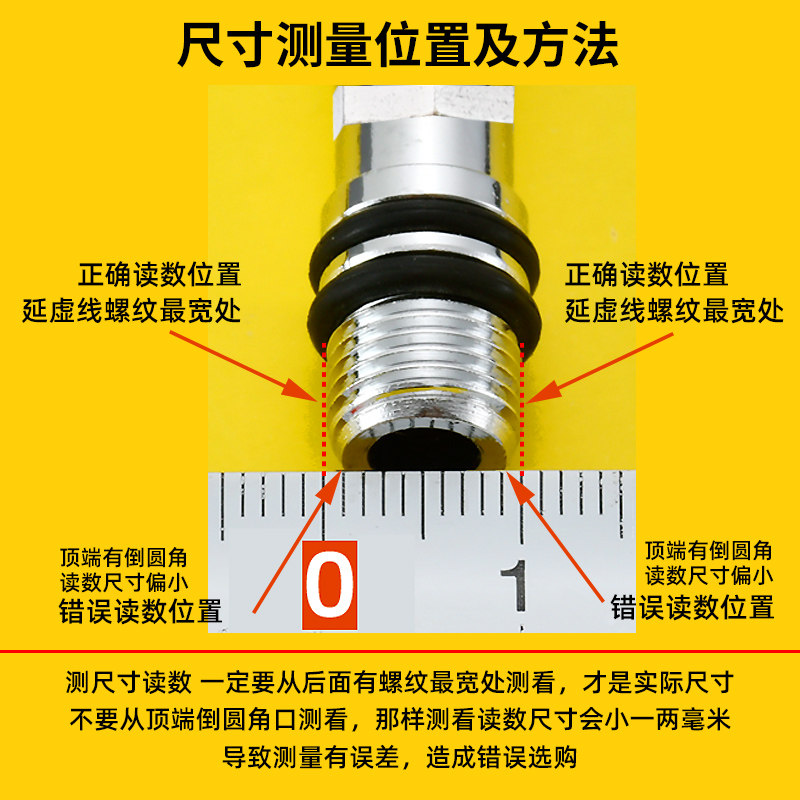 尺寸测量位置及方法

正确读数位置
延虚线螺纹最宽处

正确读数位置
延虚线螺纹最宽处

顶端有倒圆角
读数尺寸偏小
错误读数位置

0

1

顶端有倒圆角
读数尺寸偏小
错误读数位置

测尺寸读数 一定要从后面有螺纹最宽处测看，才是实际尺寸
不要从顶端倒圆角口测看，那样测看读数尺寸会小一两毫米
导致测量有误差，造成错误选购