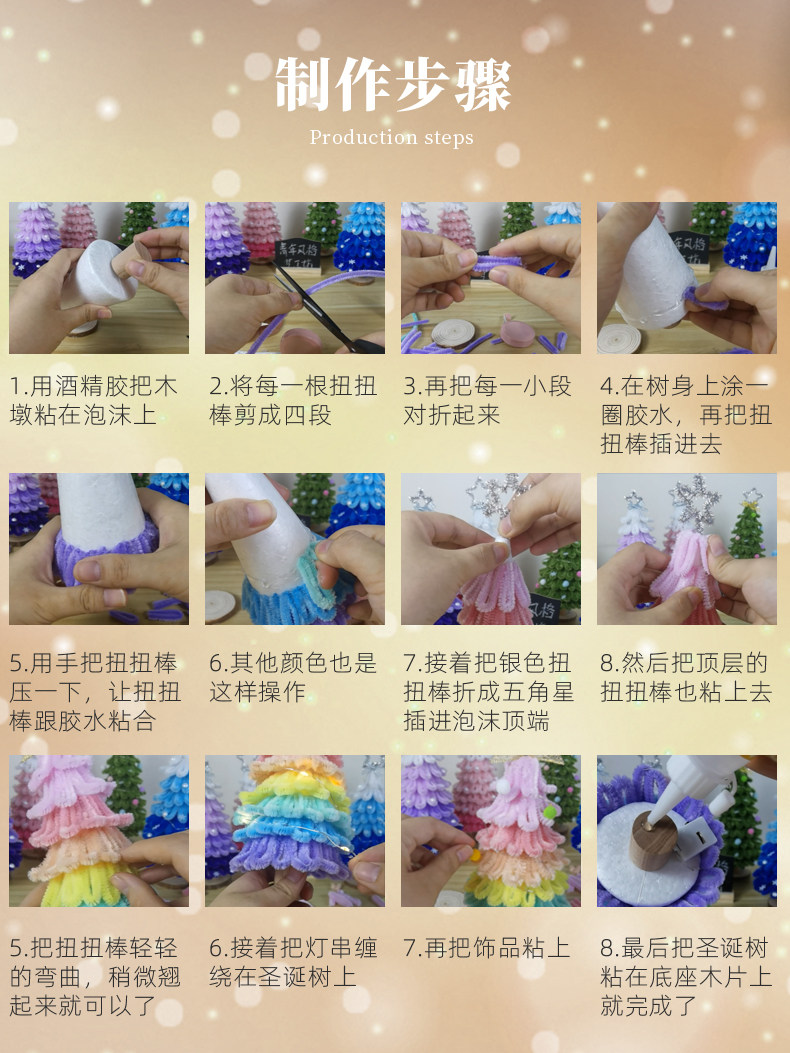 制作步骤

Production steps

1.用酒精胶把木墩粘在泡沫上

2.将每一根扭扭棒剪成四段

3.再把每一小段对折起来

4.在树身上涂一圈胶水，再把扭扭棒插进去

5.用手把扭扭棒压一下，让扭扭棒跟胶水粘合

6.其他颜色也是这样操作

7.接着把银色扭扭棒折成五角星插进泡沫顶端

8.然后把顶层的扭扭棒也粘上去

5.把扭扭棒轻轻的弯曲，稍微翘起来就可以了

6.接着把灯串缠绕在圣诞树上

7.再把饰品粘上

8.最后把圣诞树粘在底座木片上就完成了