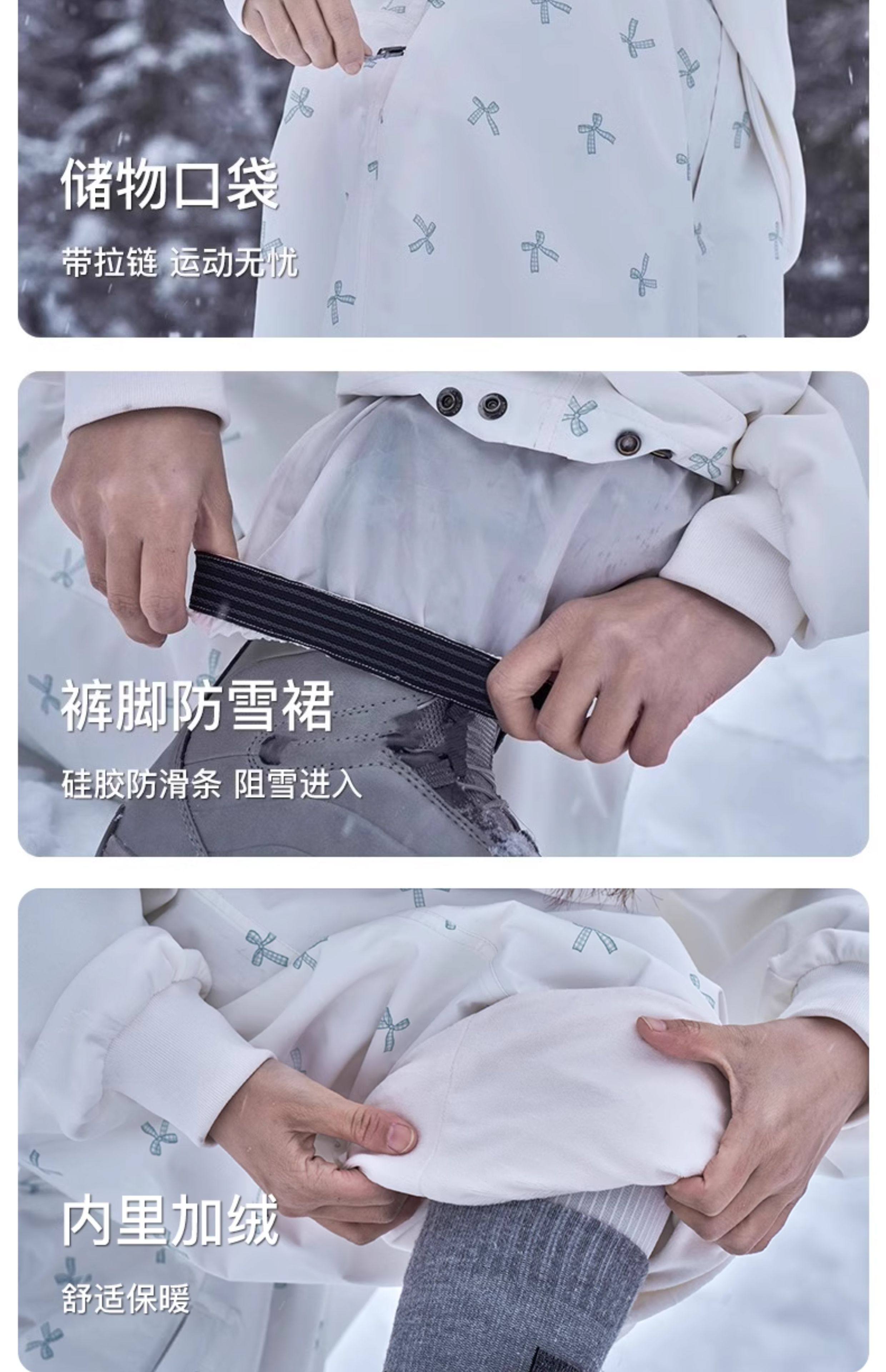 储物口袋

带拉链 运动无忧

裤脚防雪裙

硅胶防滑条 阻雪进入

内里加绒

舒适保暖