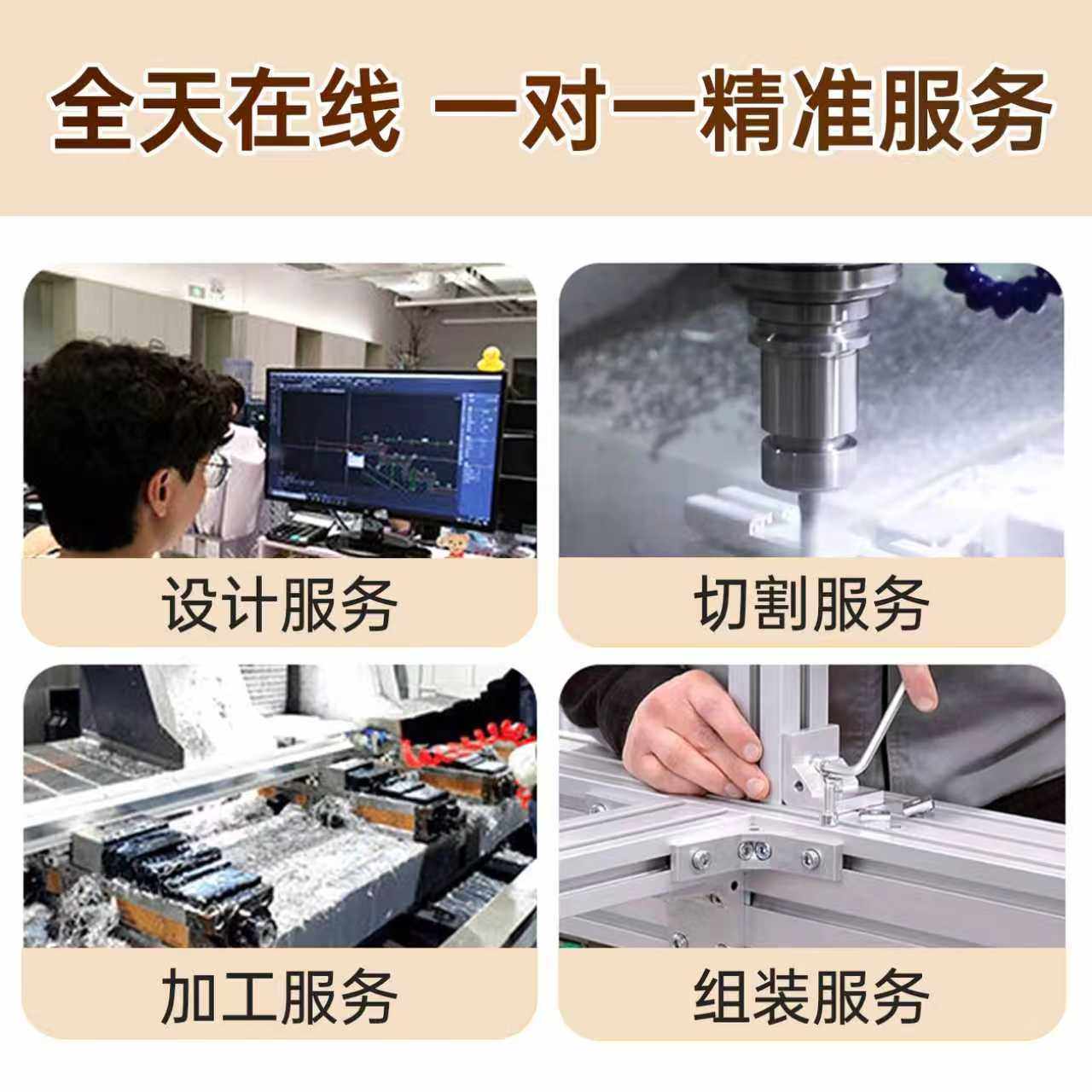 全天在线 一对一精准服务

设计服务

切割服务

加工服务

组装服务