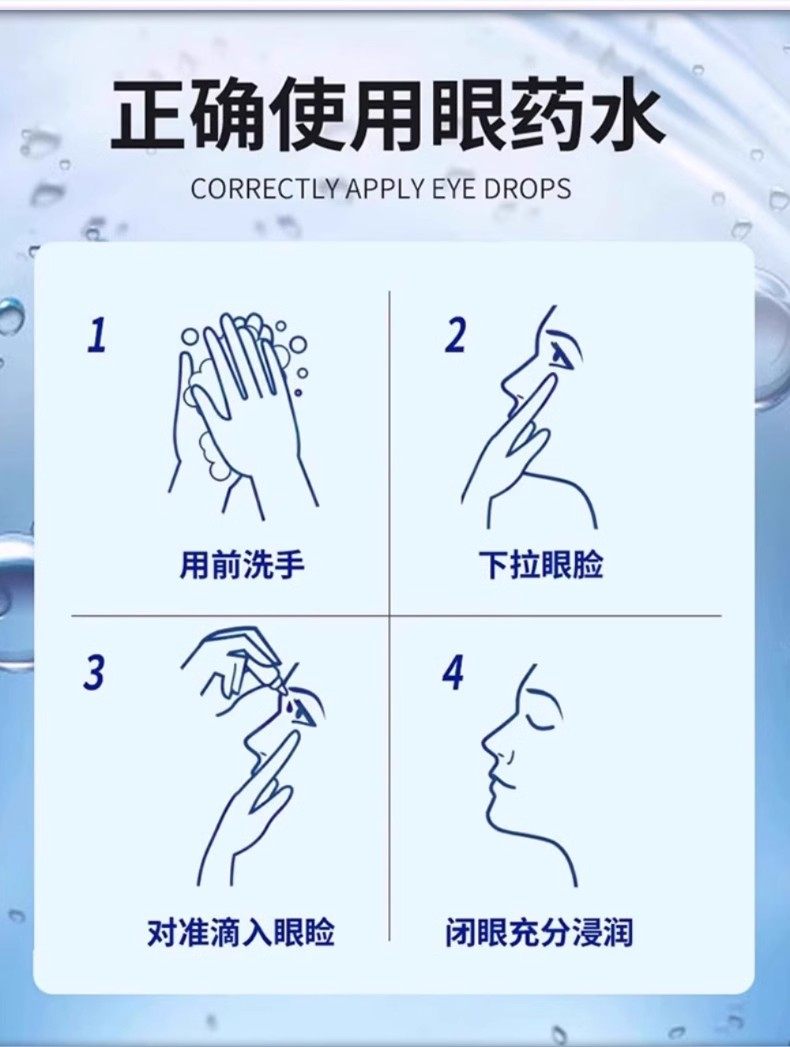 正确使用眼药水

CORRECTLY APPLY EYE DROPS

1

用前洗手

2

下拉眼睑

3

对准滴入眼睑

4

闭眼充分浸润