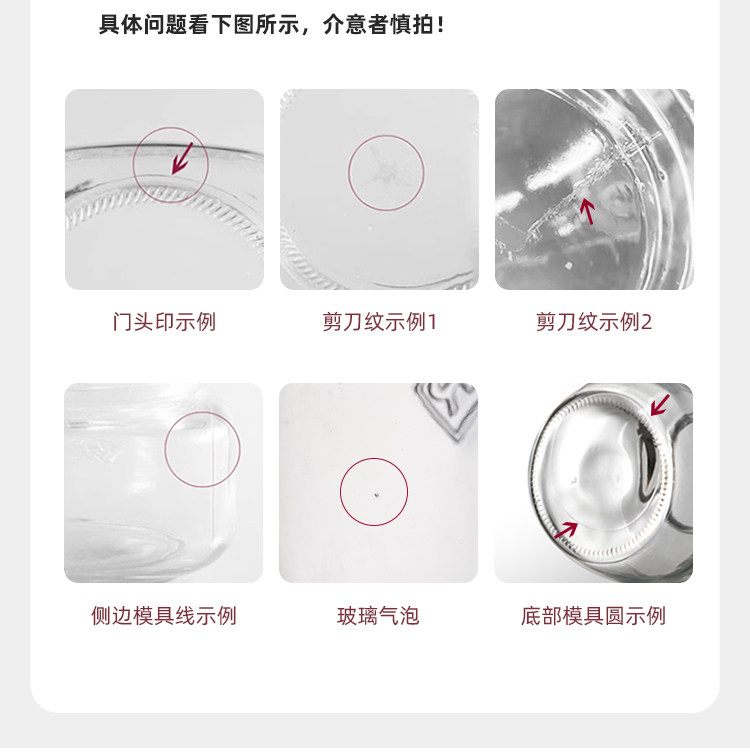 具体问题看下图所示，介意者慎拍！

门头印示例

剪刀纹示例1

剪刀纹示例2

侧边模具线示例

玻璃气泡

底部模具圆示例