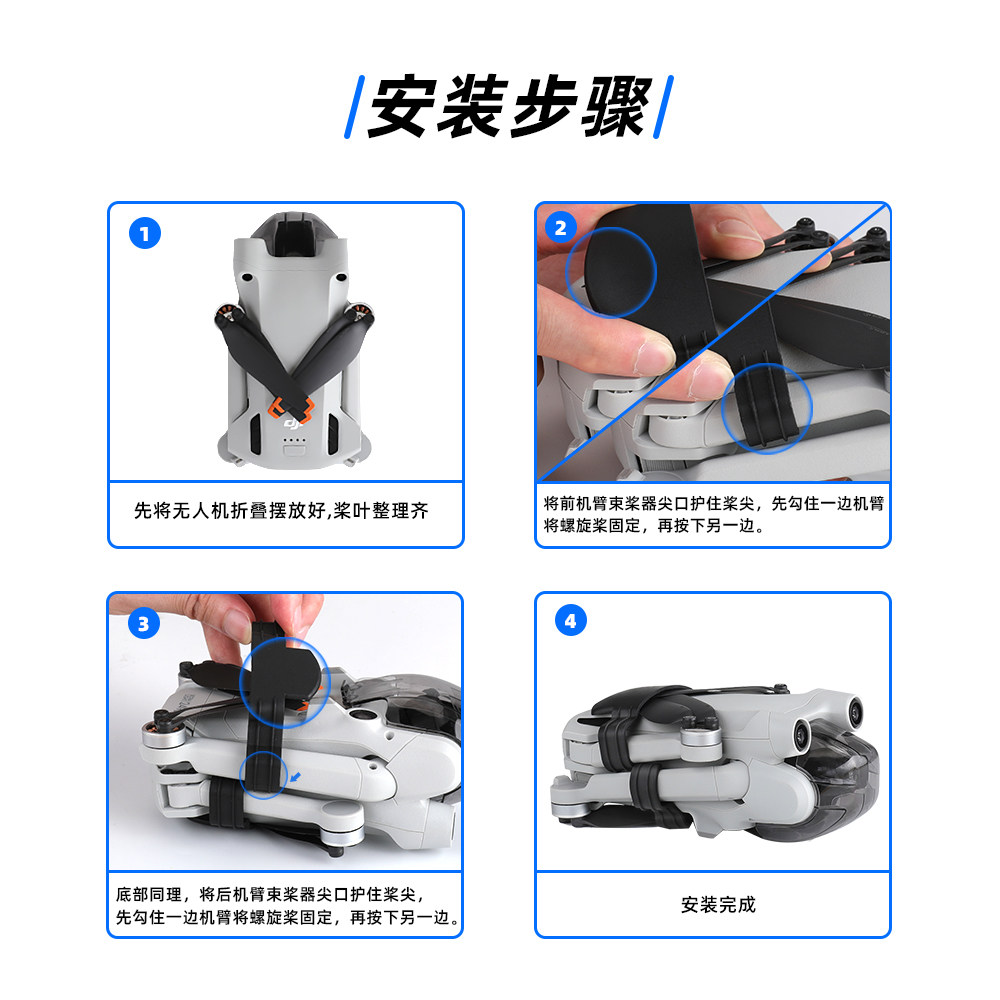 安装步骤

1

先将无人机折叠摆放好,桨叶整理齐

2

将前机臂束桨器尖口护住桨尖，先勾住一边机臂将螺旋桨固定，再按下另一边。

3

底部同理，将后机臂束桨器尖口护住桨尖，先勾住一边机臂将螺旋桨固定，再按下另一边。

4

安装完成