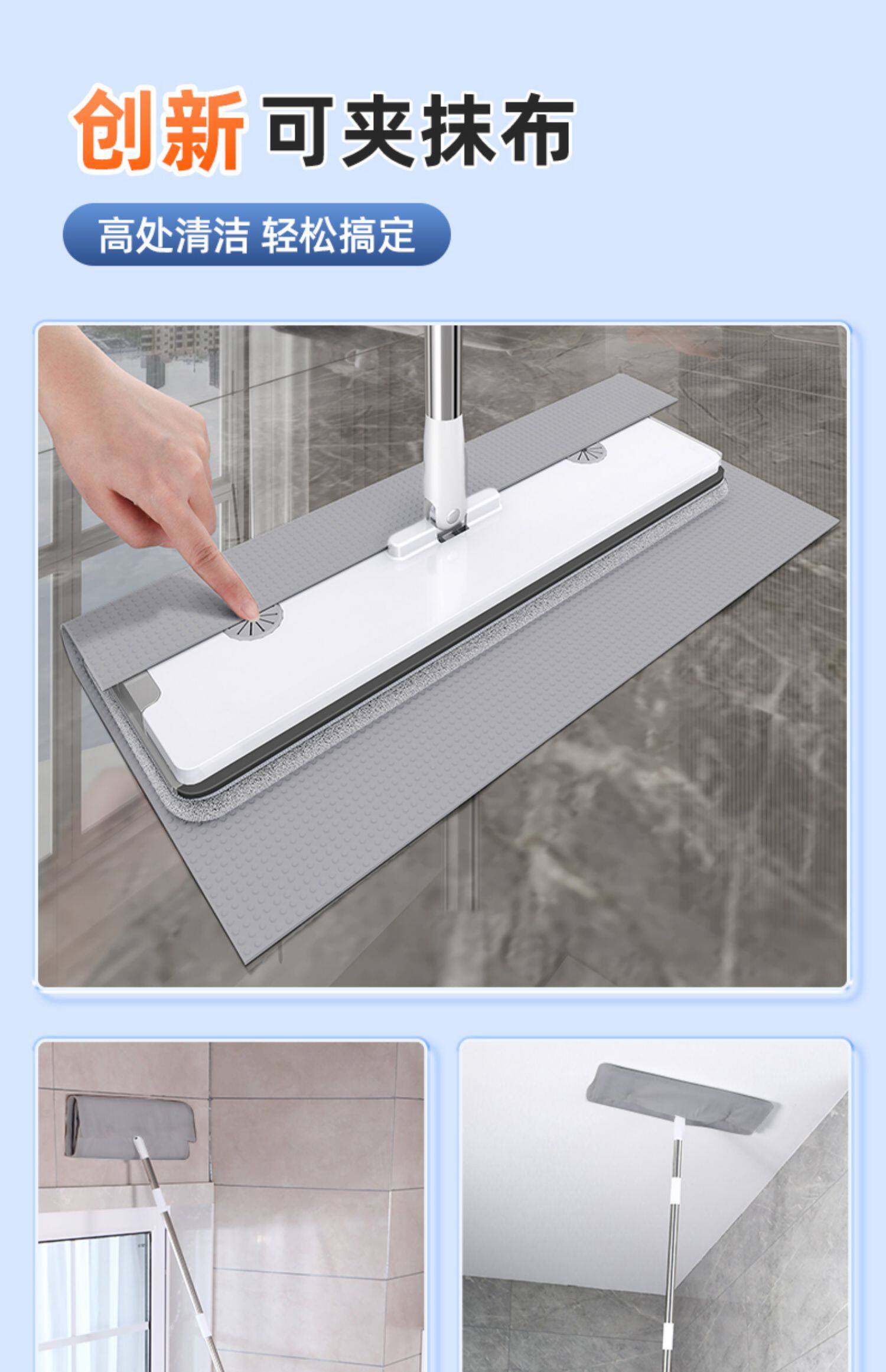 创新 可夹抹布

高处清洁 轻松搞定