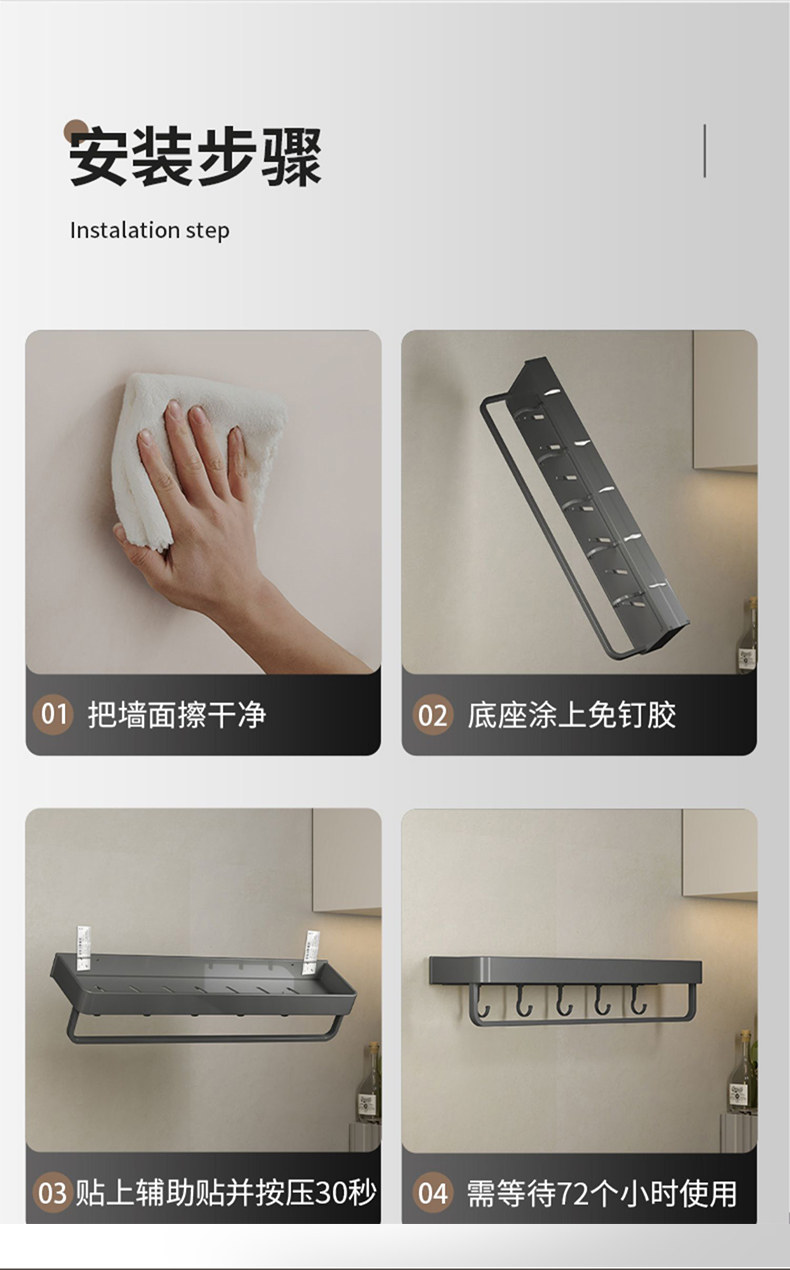 安装步骤

Instalation step

01 把墙面擦干净

02 底座涂上免钉胶

03 贴上辅助贴并按压30秒

04 需等待72个小时使用