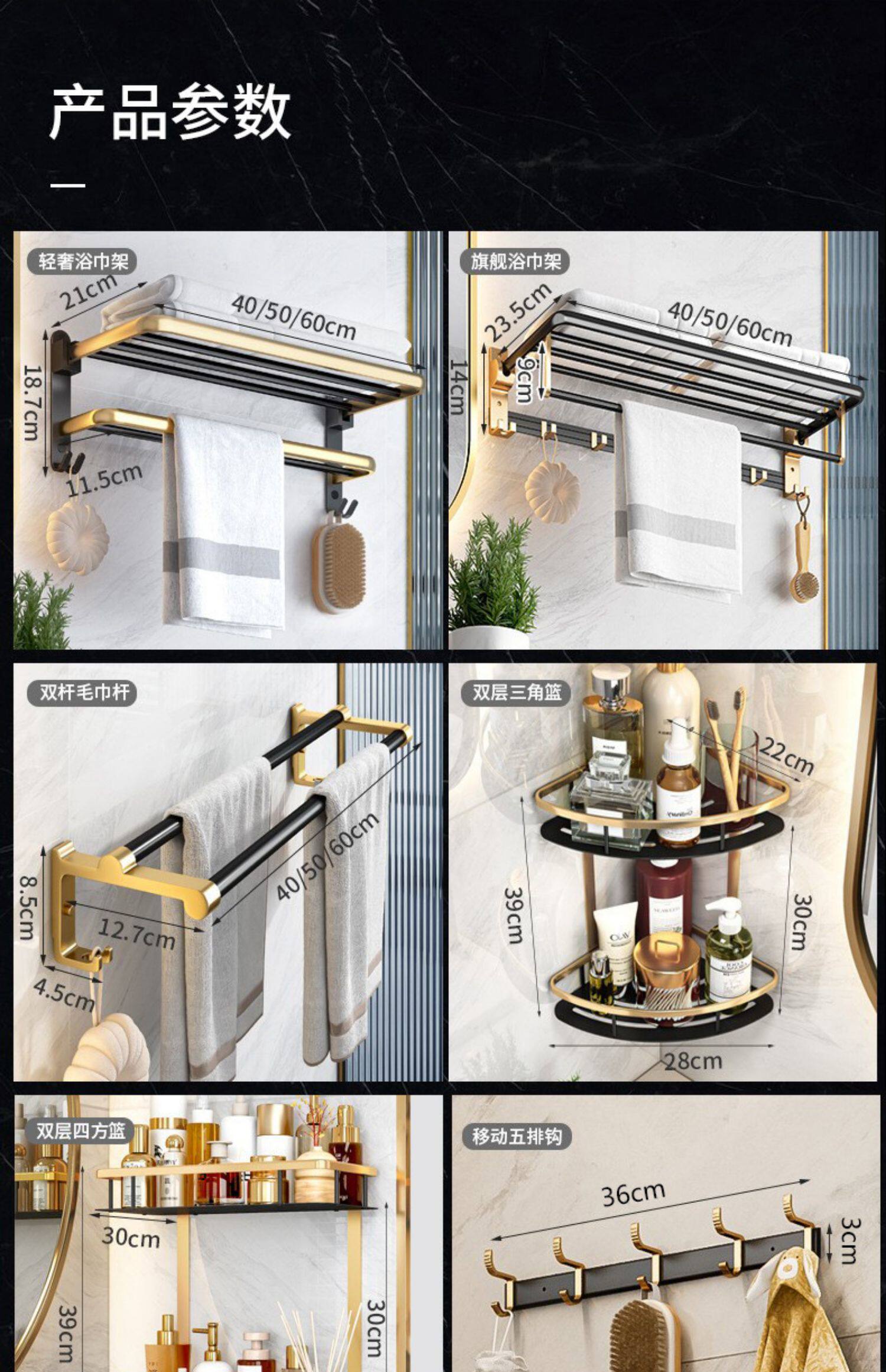 产品参数

轻奢浴巾架
21cm
40/50/60cm
18.7cm
11.5cm

旗舰浴巾架
23.5cm
40/50/60cm
14cm
9cm

双杆毛巾杆
40/50/60cm
8.5cm
12.7cm
4.5cm

双层三角篮
22cm
39cm
30cm
28cm

双层四方篮
30cm
39cm
30cm

移动五排钩
36cm
3cm