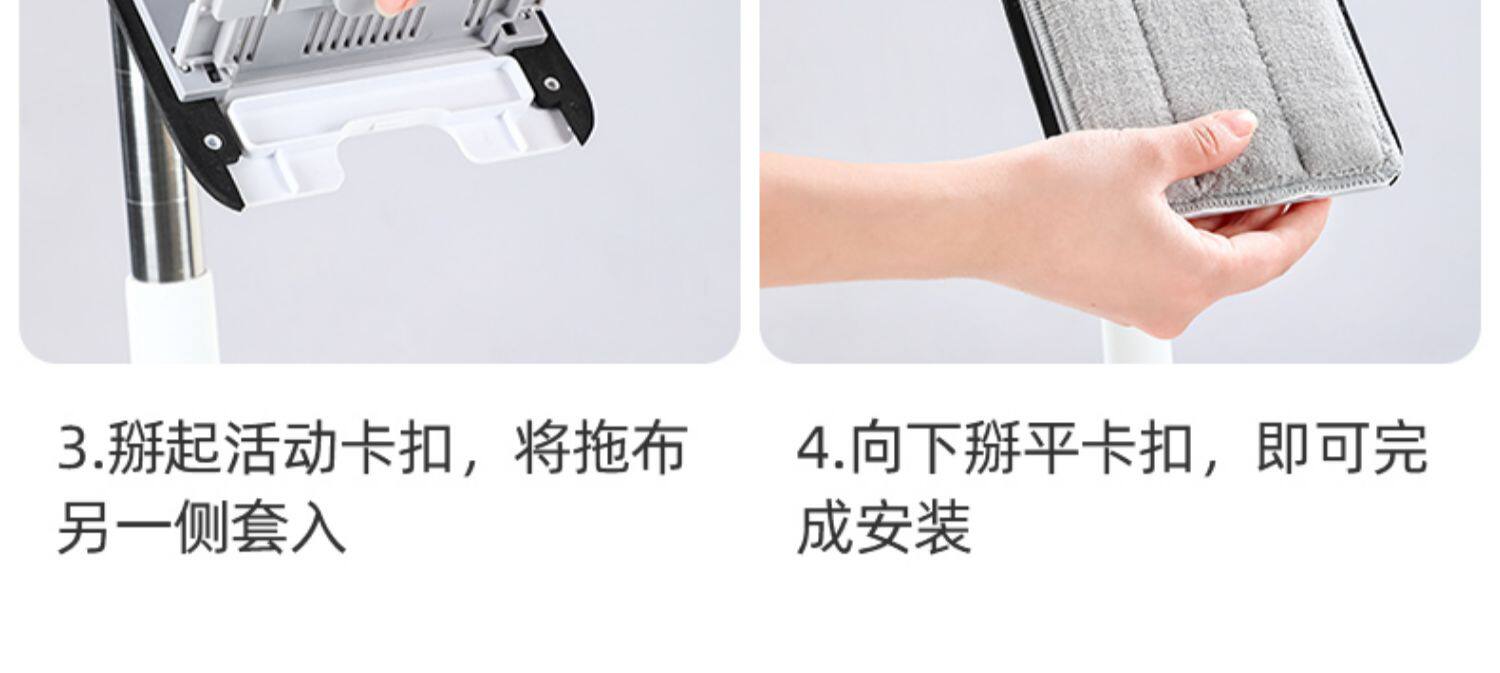 3.掰起活动卡扣，将拖布另一侧套入

4.向下掰平卡扣，即可完成安装