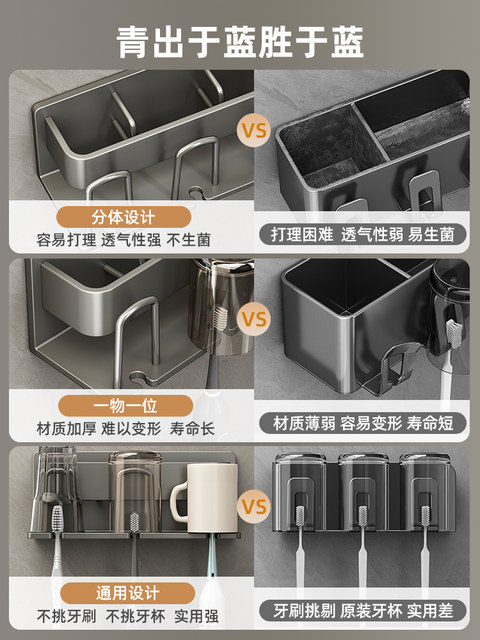 青出于蓝胜于蓝

VS

分体设计
容易打理 透气性强 不生菌

打理困难 透气性弱 易生菌

VS

一物一位
材质加厚 难以变形 寿命长

材质薄弱 容易变形 寿命短

VS

通用设计
不挑牙刷 不挑牙杯 实用强

牙刷挑剔 原装牙杯 实用差