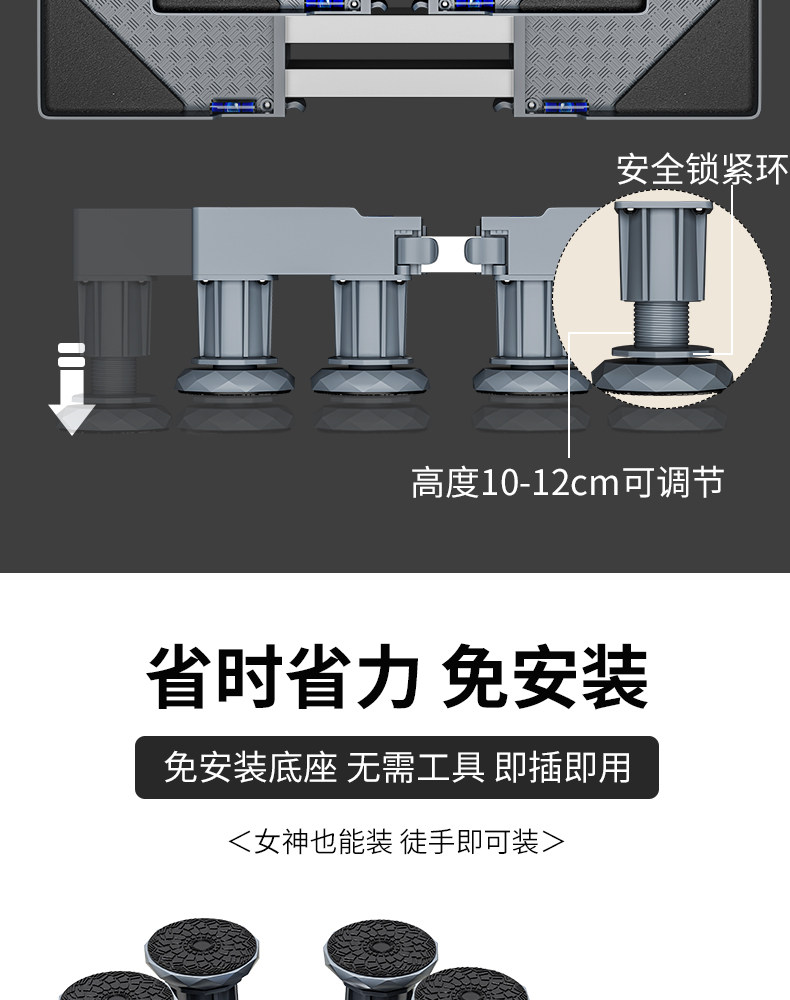 安全锁紧环

高度10-12cm可调节

省时省力 免安装

免安装底座 无需工具 即插即用

＜女神也能装 徒手即可装＞