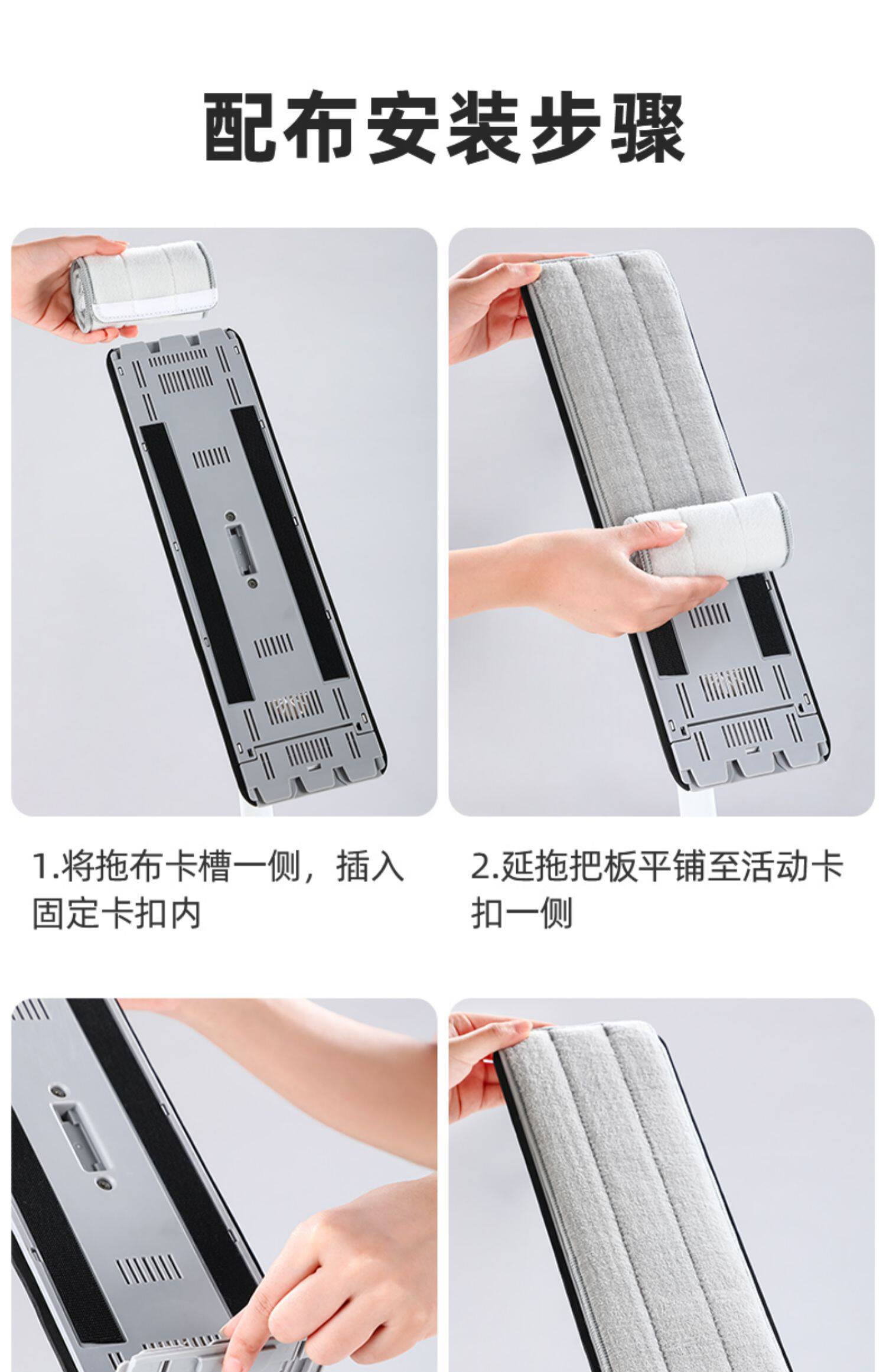 配布安装步骤

1.将拖布卡槽一侧，插入固定卡扣内

2.延拖把板平铺至活动卡扣一侧