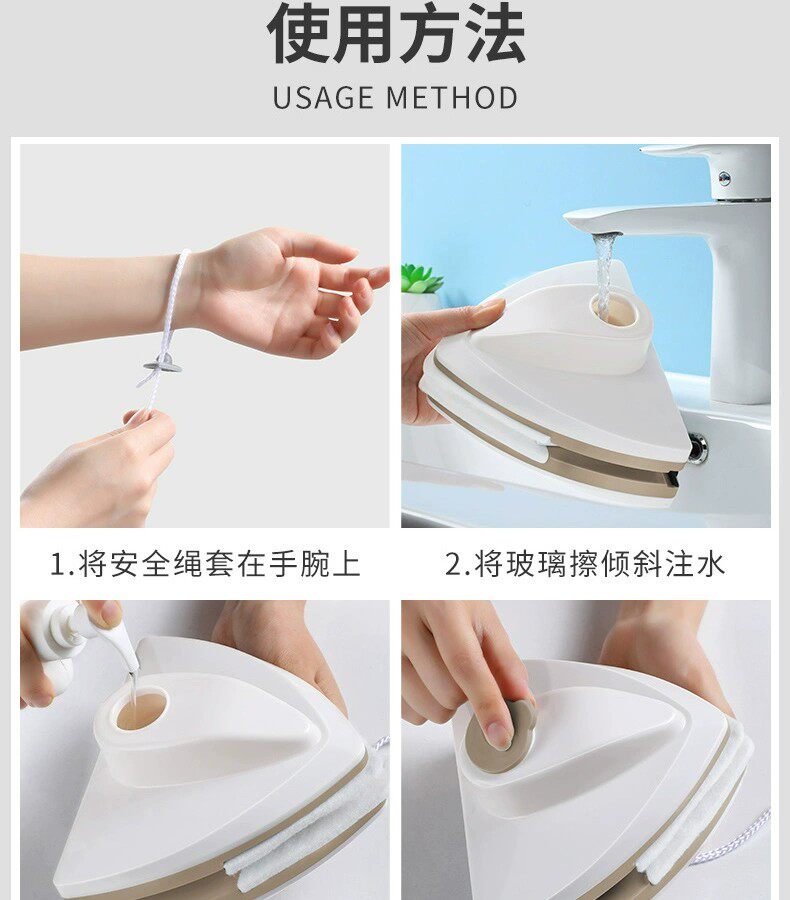 使用方法

USAGE METHOD

1.将安全绳套在手腕上

2.将玻璃擦倾斜注水