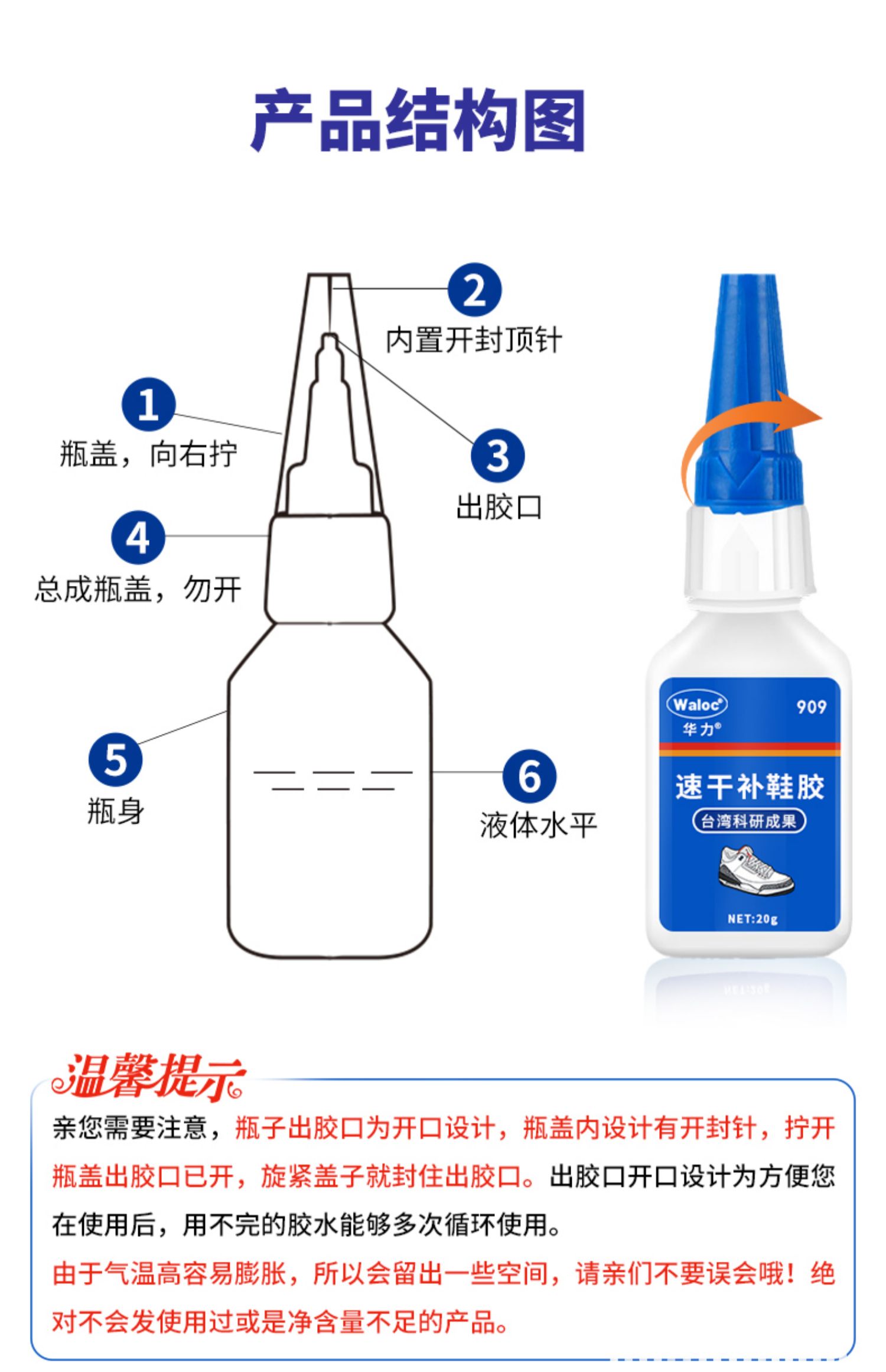 产品结构图

2
内置开封顶针

1
瓶盖，向右拧

3
出胶口

4
总成瓶盖，勿开

5
瓶身

6
液体水平

Waloc®
华力®
909
速干补鞋胶
台湾科研成果
NET:20g

温馨提示

亲您需要注意，瓶子出胶口为开口设计，瓶盖内设计有开封针，拧开瓶盖出胶口已开，旋紧盖子就封住出胶口。出胶口开口设计为方便您在使用后，用不完的胶水能够多次循环使用。

由于气温高容易膨胀，所以会留出一些空间，请亲们不要误会哦！绝对不会发使用过或是净含量不足的产品。