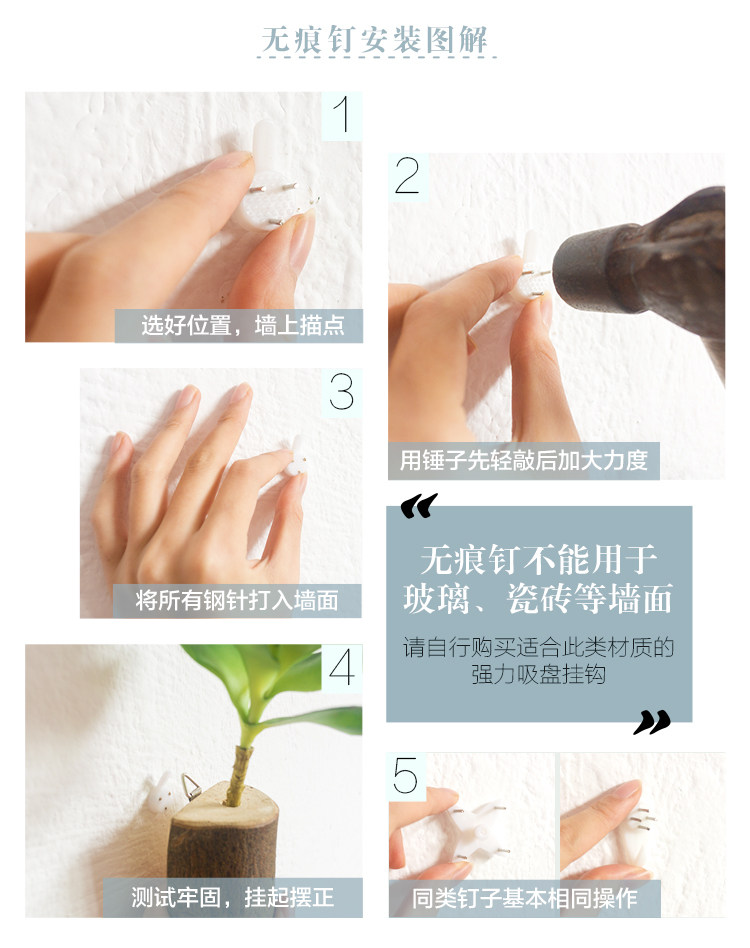 无痕钉安装图解

1
选好位置，墙上描点

2
用锤子先轻敲后加大力度

3
将所有钢针打入墙面

“
无痕钉不能用于玻璃、瓷砖等墙面
请自行购买适合此类材质的强力吸盘挂钩
”

4
测试牢固，挂起摆正

5
同类钉子基本相同操作