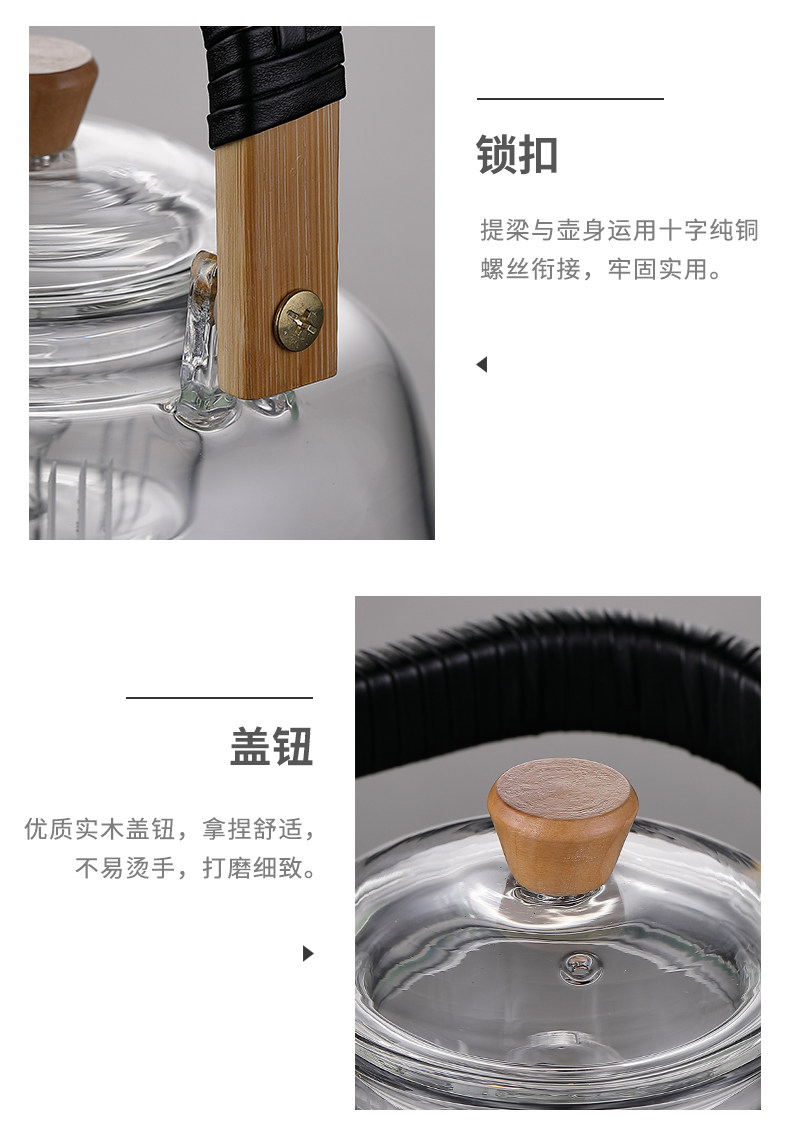 锁扣

提梁与壶身运用十字纯铜螺丝衔接，牢固实用。

盖钮

优质实木盖钮，拿捏舒适，不易烫手，打磨细致。