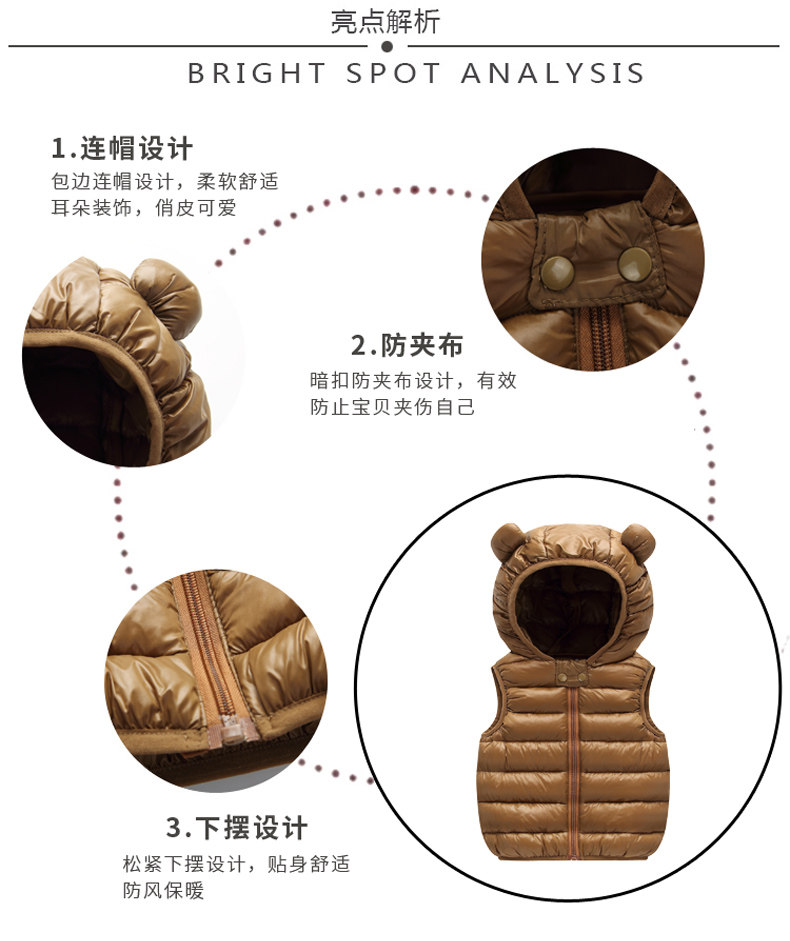 亮点解析

BRIGHT SPOT ANALYSIS

1.连帽设计

包边连帽设计，柔软舒适
耳朵装饰，俏皮可爱

2.防夹布

暗扣防夹布设计，有效
防止宝贝夹伤自己

3.下摆设计

松紧下摆设计，贴身舒适
防风保暖