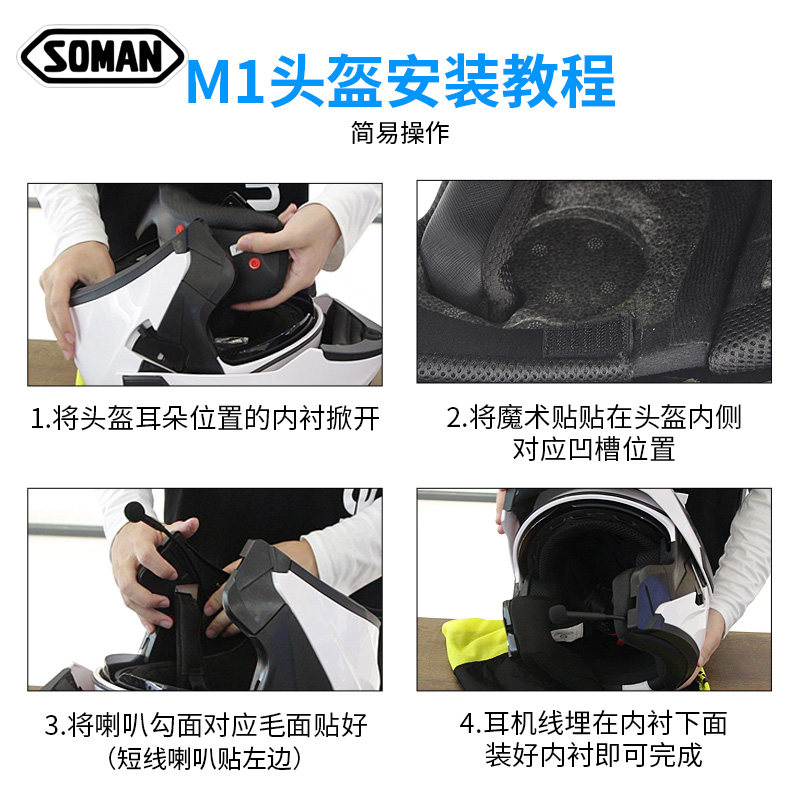 SOMAN
M1头盔安装教程
简易操作

1.将头盔耳朵位置的内衬掀开

2.将魔术贴贴在头盔内侧对应凹槽位置

3.将喇叭勾面对应毛面贴好（短线喇叭贴左边）

4.耳机线埋在内衬下面装好内衬即可完成