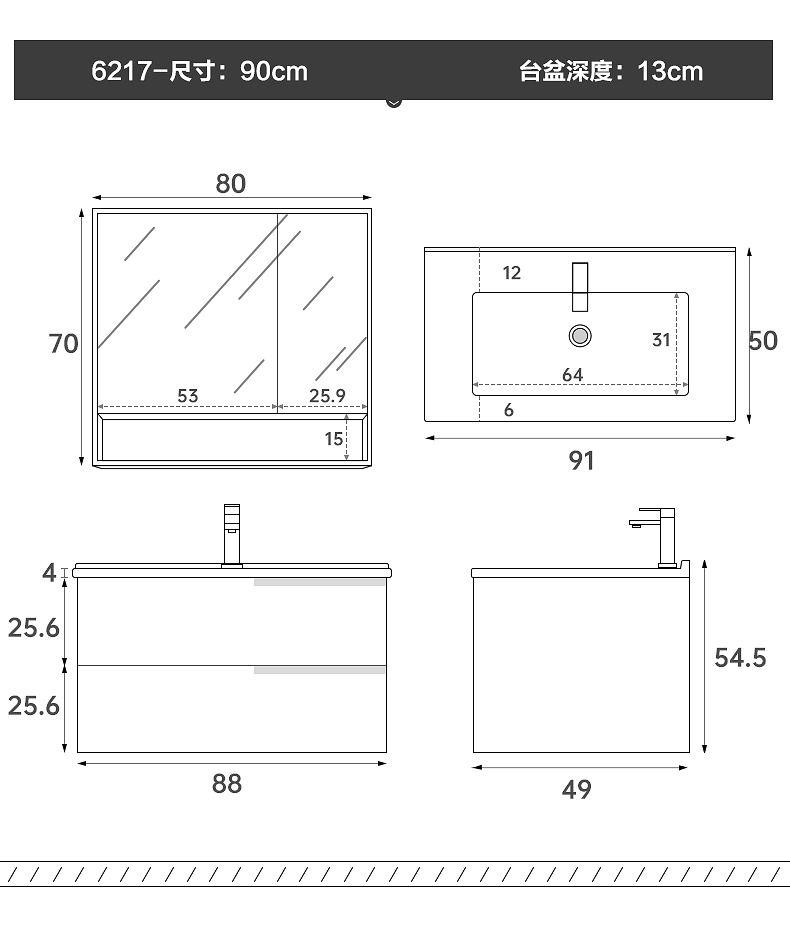 6217-尺寸：90cm

台盆深度：13cm

80

70

53

25.9

15

12

31

64

6

50

91

4

25.6

25.6

88

54.5

49