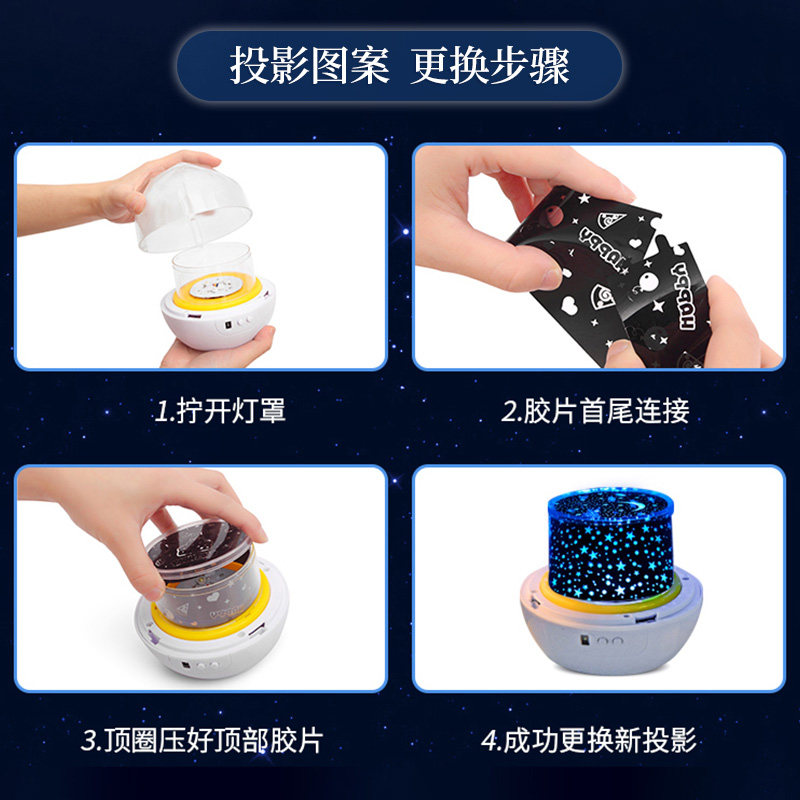 投影图案 更换步骤

HAPPY

HAPPY

1.拧开灯罩

2.胶片首尾连接

HAPPY

3.顶圈压好顶部胶片

4.成功更换新投影