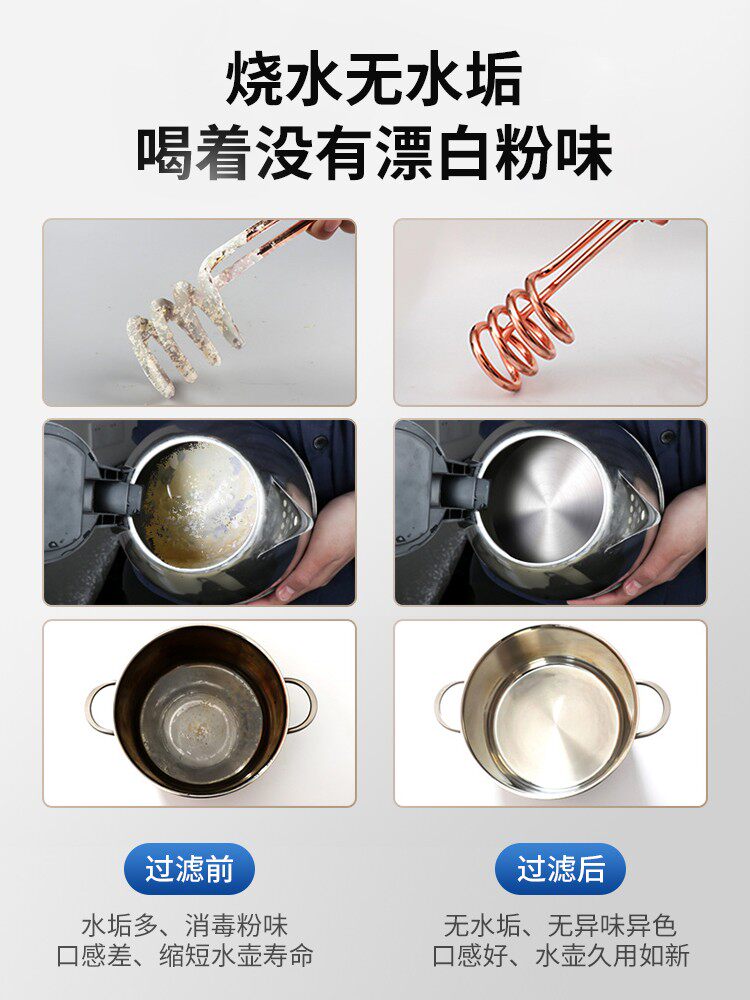 烧水无水垢
喝着没有漂白粉味

过滤前

水垢多、消毒粉味
口感差、缩短水壶寿命

过滤后

无水垢、无异味异色
口感好、水壶久用如新