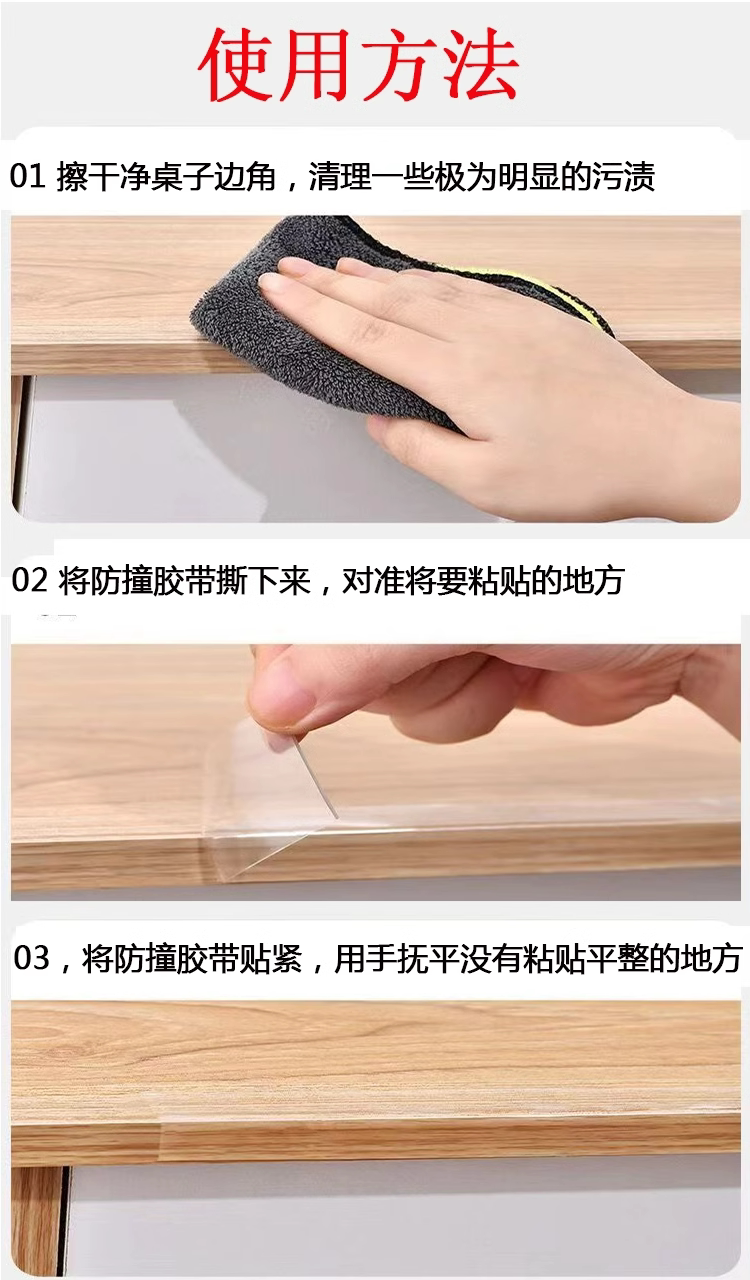 使用方法

01 擦干净桌子边角，清理一些极为明显的污渍

02 将防撞胶带撕下来，对准将要粘贴的地方

03，将防撞胶带贴紧，用手抚平没有粘贴平整的地方