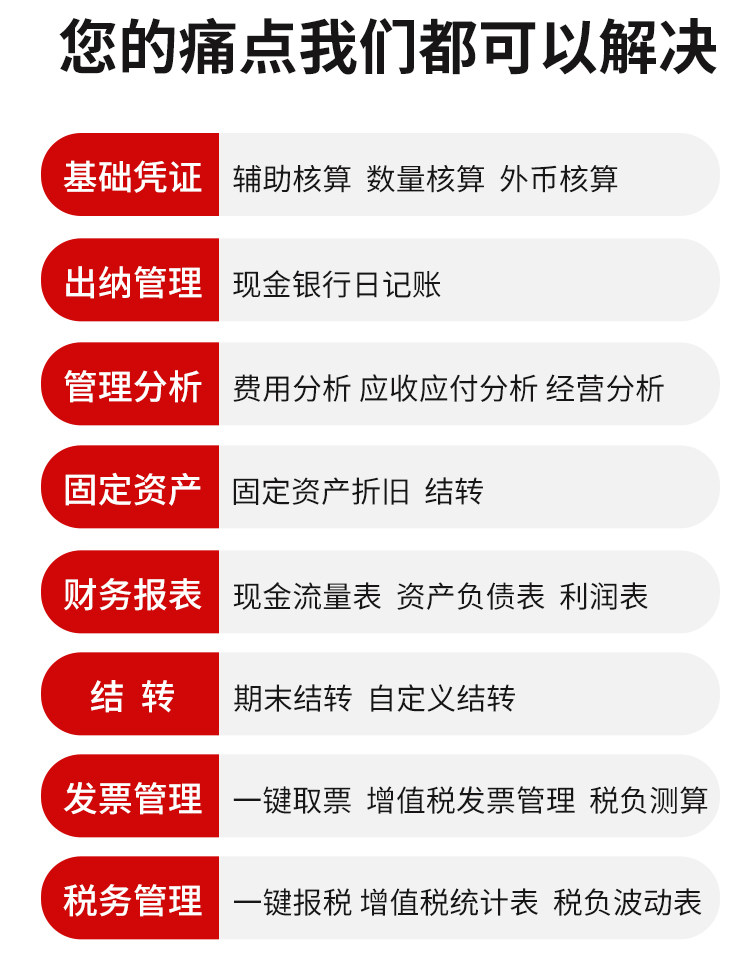 您的痛点我们都可以解决

基础凭证
辅助核算 数量核算 外币核算

出纳管理
现金银行日记账

管理分析
费用分析 应收应付分析 经营分析

固定资产
固定资产折旧 结转

财务报表
现金流量表 资产负债表 利润表

结 转
期末结转 自定义结转

发票管理
一键取票 增值税发票管理 税负测算

税务管理
一键报税 增值税统计表 税负波动表