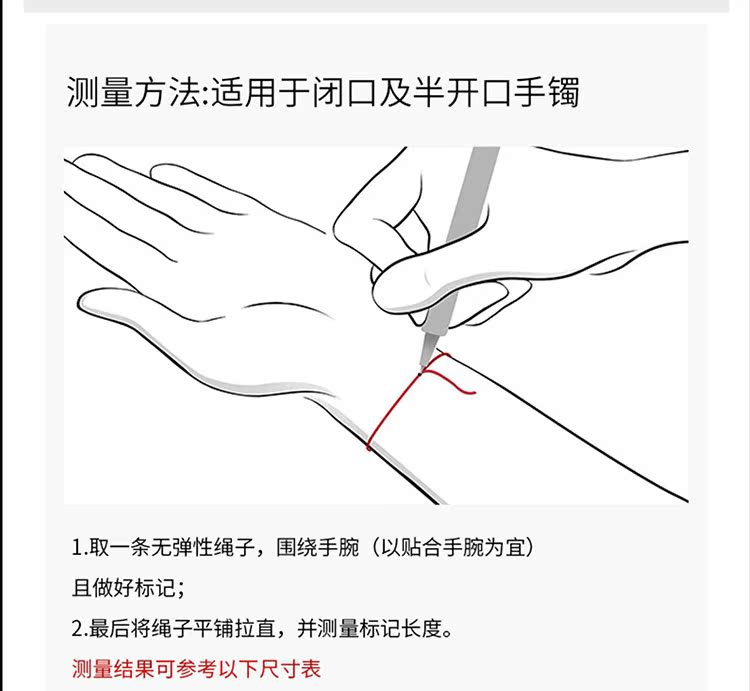 测量方法:适用于闭口及半开口手镯

1.取一条无弹性绳子，围绕手腕（以贴合手腕为宜）且做好标记；

2.最后将绳子平铺拉直，并测量标记长度。

测量结果可参考以下尺寸表