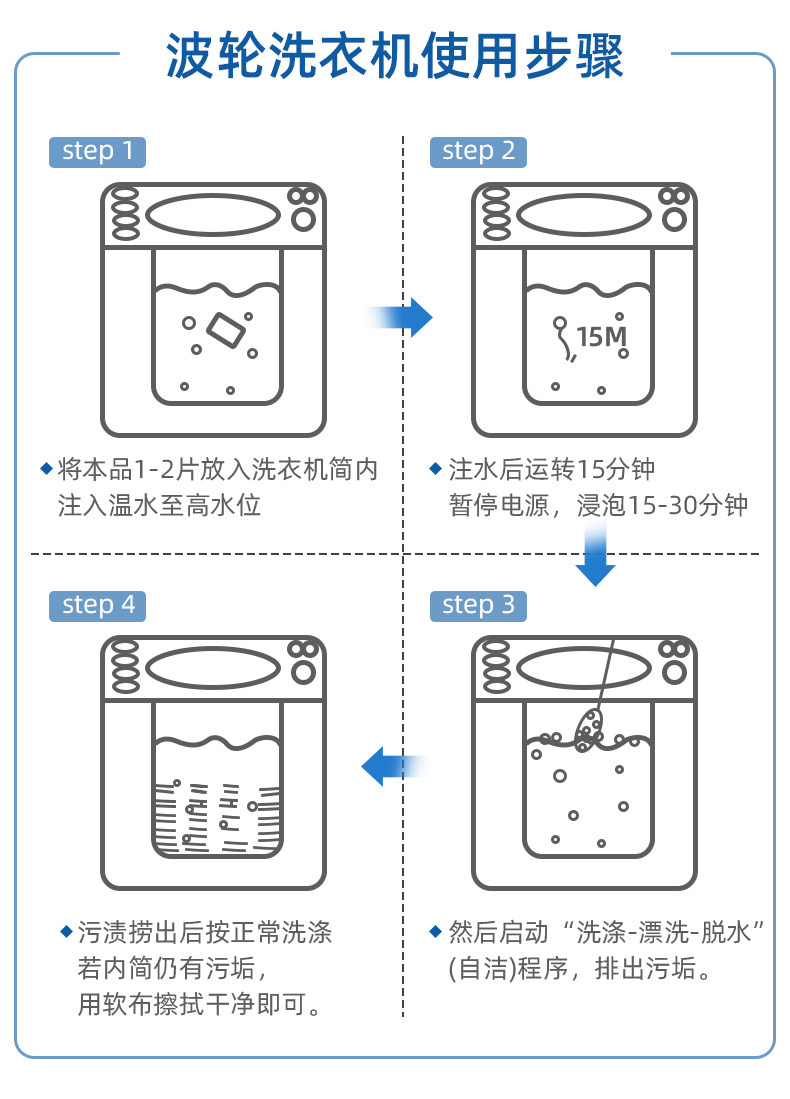 波轮洗衣机使用步骤

step 1

◆将本品1-2片放入洗衣机筒内
注入温水至高水位

step 2

15M

◆注水后运转15分钟
暂停电源，浸泡15-30分钟

step 4

◆污渍捞出后按正常洗涤
若内筒仍有污垢，
用软布擦拭干净即可。

step 3

◆然后启动“洗涤-漂洗-脱水”
(自洁)程序，排出污垢。