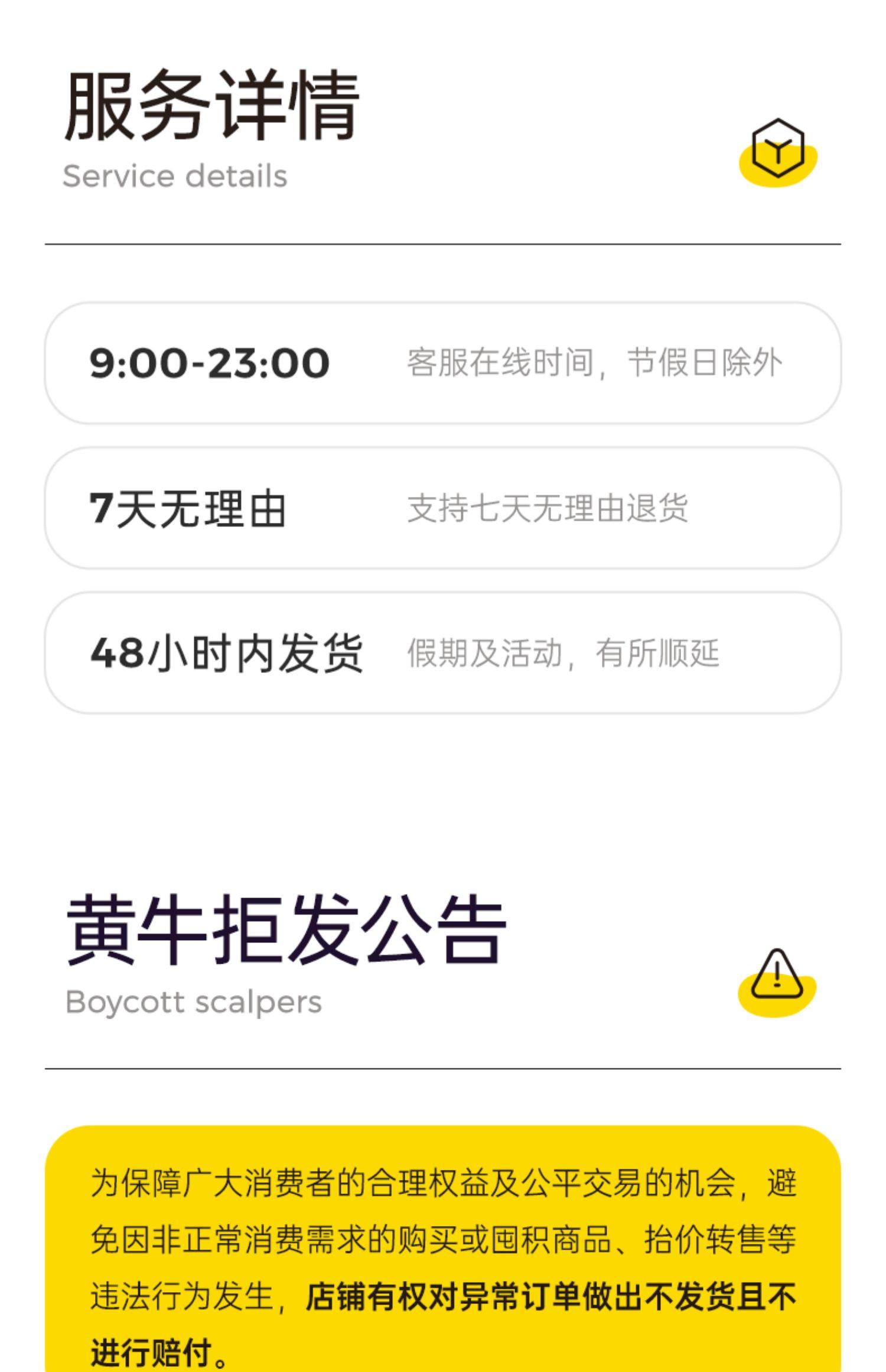 服务详情
Service details

9:00-23:00 客服在线时间，节假日除外

7天无理由 支持七天无理由退货

48小时内发货 假期及活动，有所顺延

黄牛拒发公告
Boycott scalpers

为保障广大消费者的合理权益及公平交易的机会，避免因非正常消费需求的购买或囤积商品、抬价转售等违法行为发生，店铺有权对异常订单做出不发货且不进行赔付。