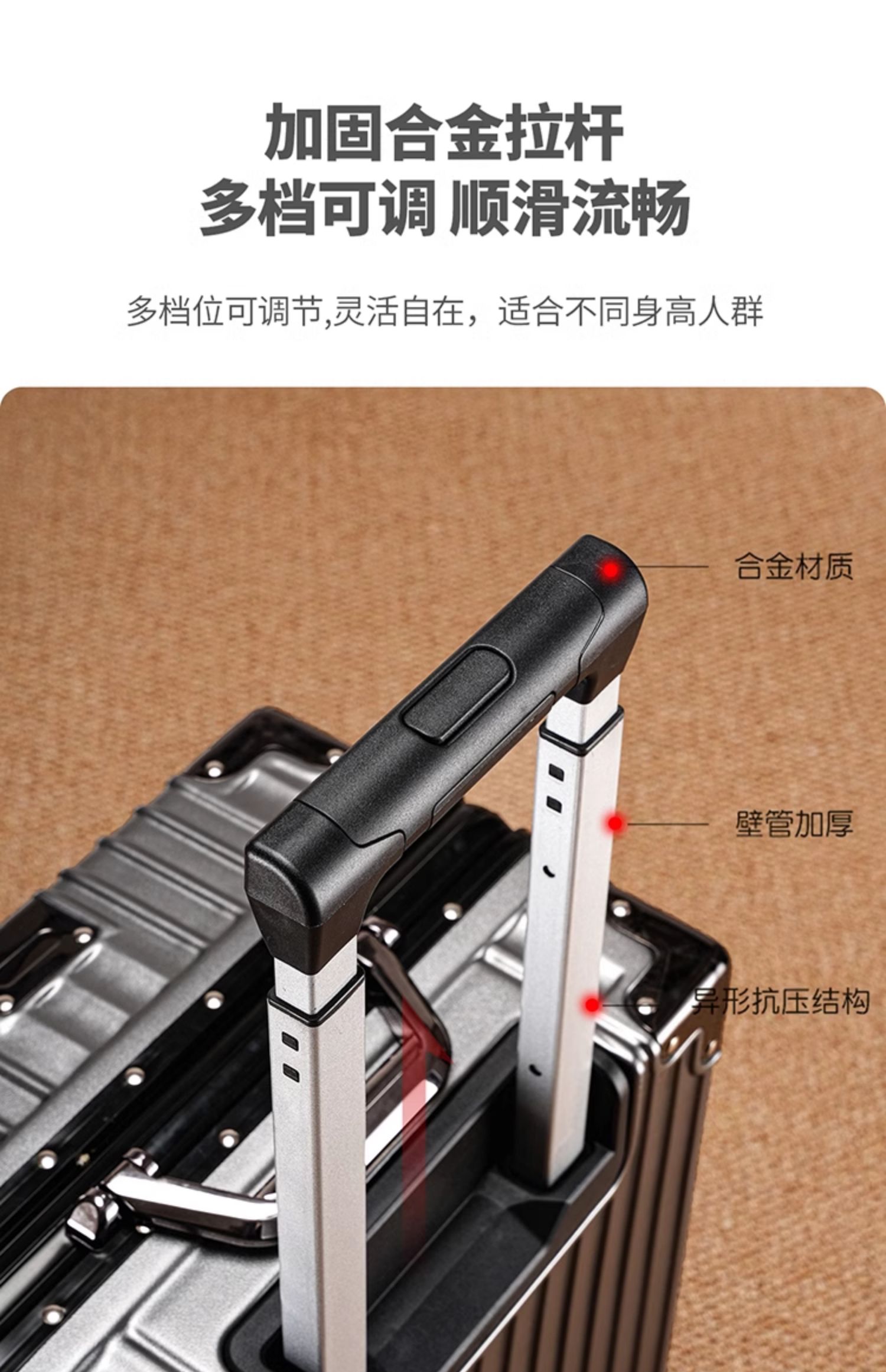 加固合金拉杆
多档可调 顺滑流畅

多档位可调节,灵活自在，适合不同身高人群

合金材质

壁管加厚

异形抗压结构