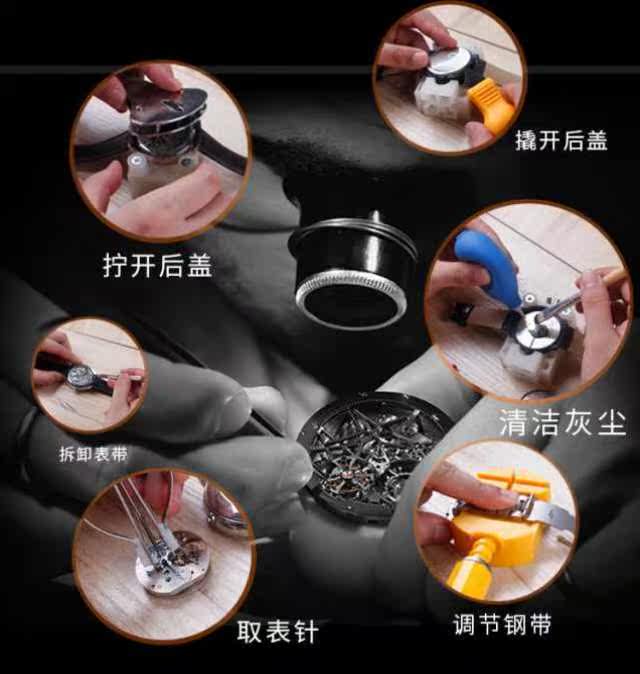 撬开后盖

拧开后盖

清洁灰尘

拆卸表带

取表针

调节钢带