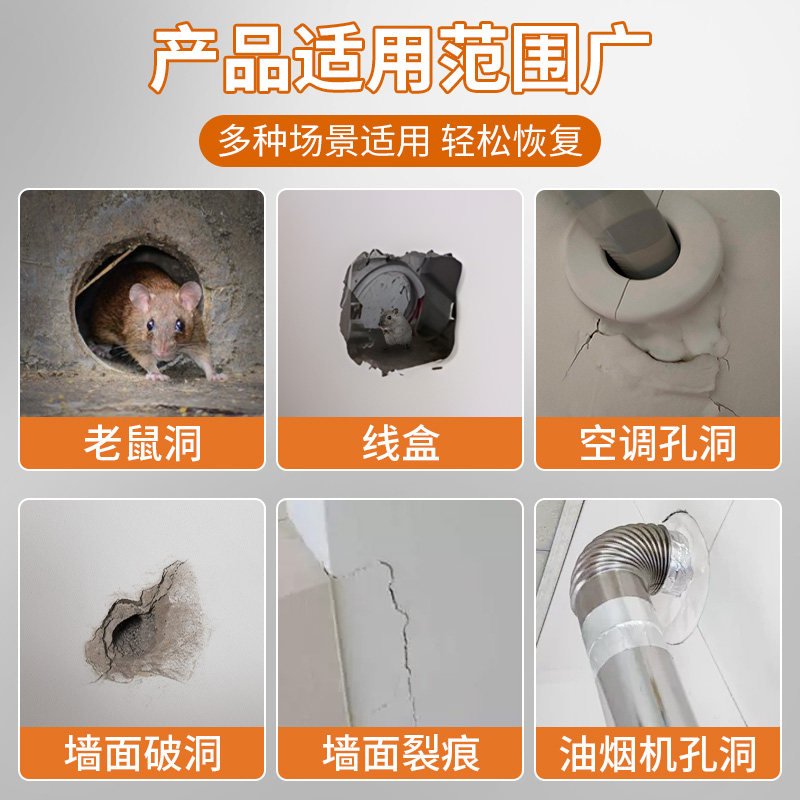 产品适用范围广

多种场景适用 轻松恢复

老鼠洞

线盒

空调孔洞

墙面破洞

墙面裂痕

油烟机孔洞