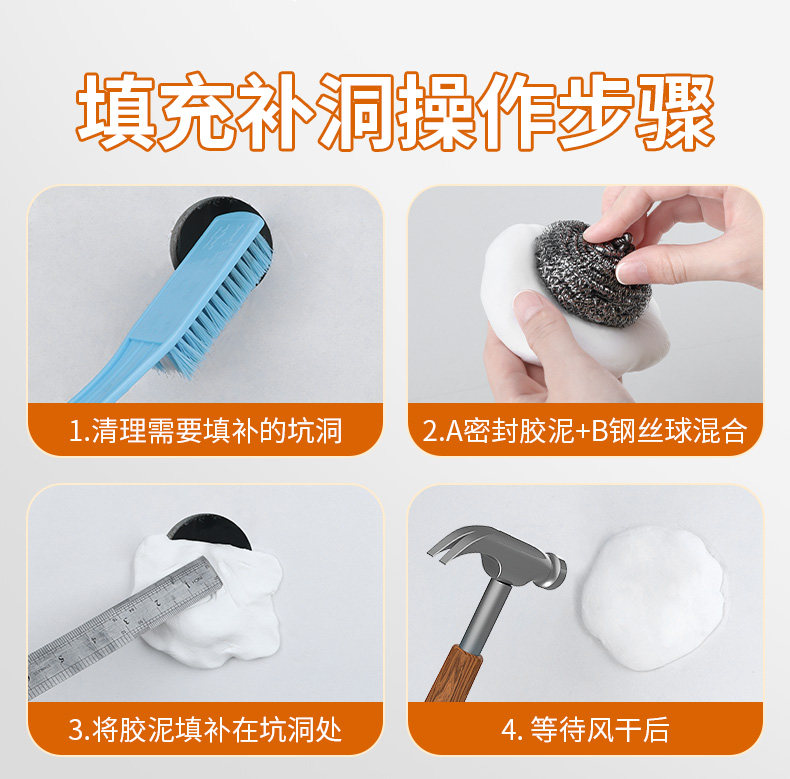 填充补洞操作步骤

1.清理需要填补的坑洞

2.A密封胶泥+B钢丝球混合

3.将胶泥填补在坑洞处

4. 等待风干后