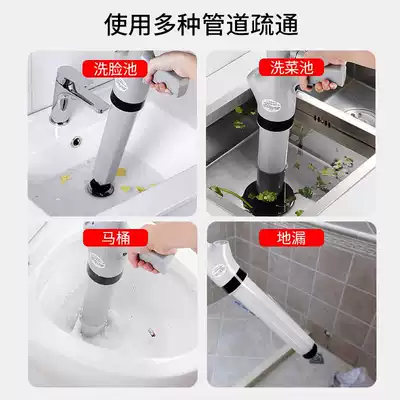 使用多种管道疏通

洗脸池

洗菜池

马桶

地漏