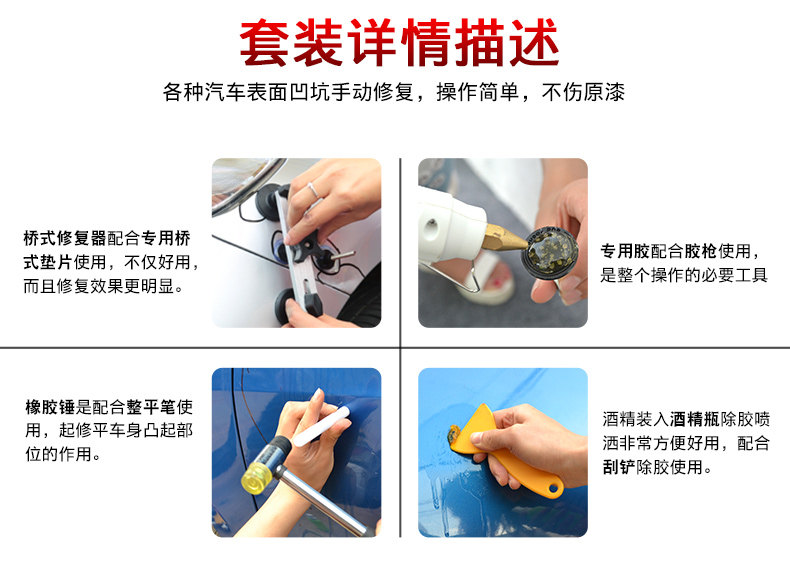 套装详情描述

各种汽车表面凹坑手动修复，操作简单，不伤原漆

桥式修复器配合专用桥式垫片使用，不仅好用，而且修复效果更明显。

专用胶配合胶枪使用，是整个操作的必要工具

橡胶锤是配合整平笔使用，起修平车身凸起部位的作用。

酒精装入酒精瓶除胶喷洒非常方便好用，配合刮铲除胶使用。