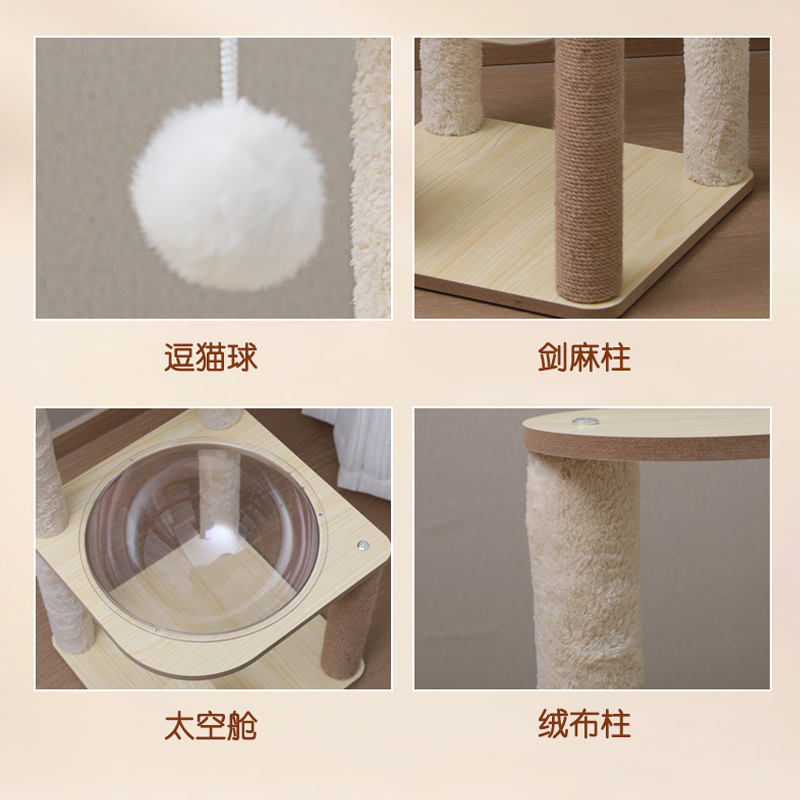 逗猫球

剑麻柱

太空舱

绒布柱