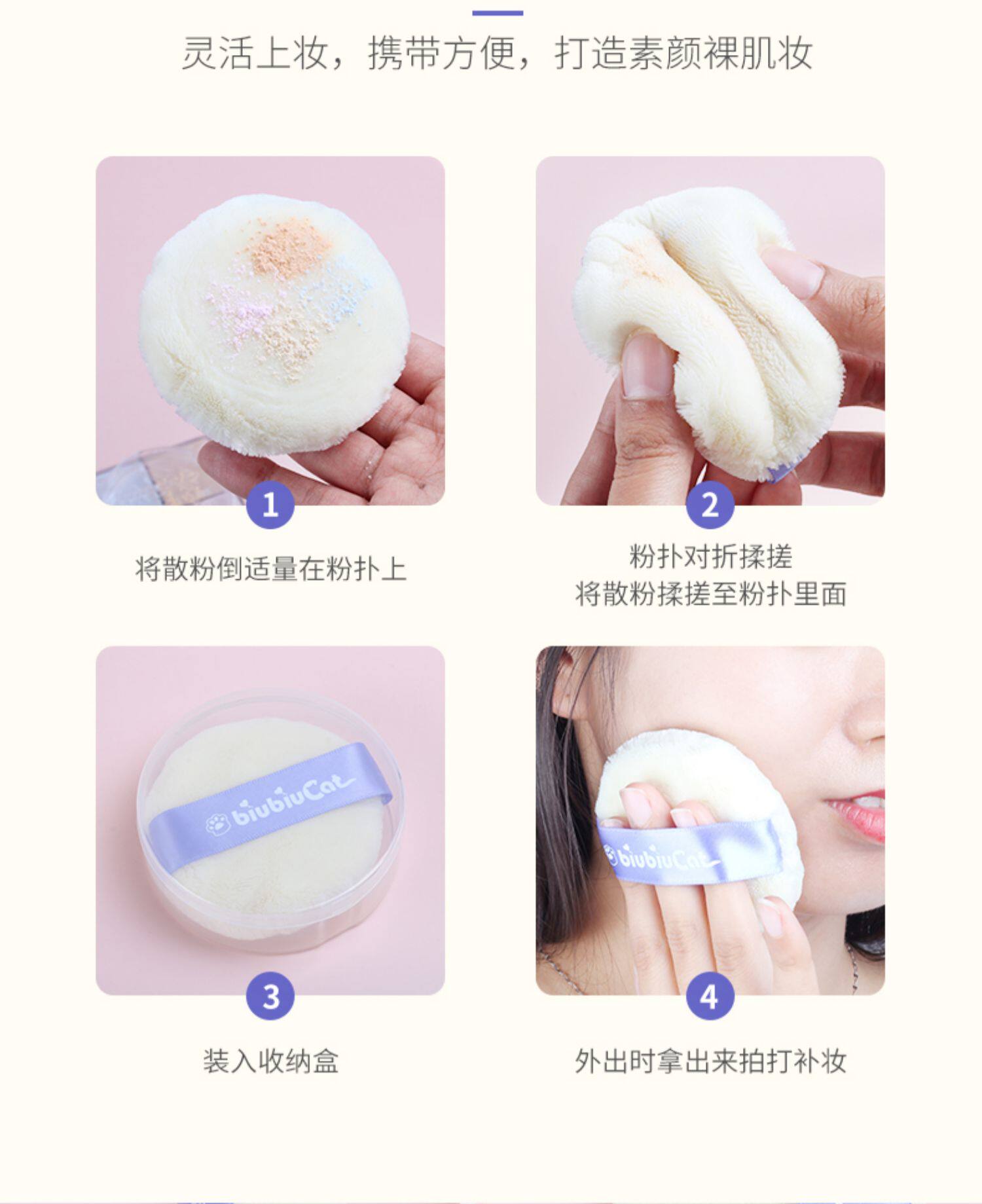 灵活上妆，携带方便，打造素颜裸肌妆

1

将散粉倒适量在粉扑上

2

粉扑对折揉搓
将散粉揉搓至粉扑里面

biubiuCat

3

装入收纳盒

biubiuCat

4

外出时拿出来拍打补妆