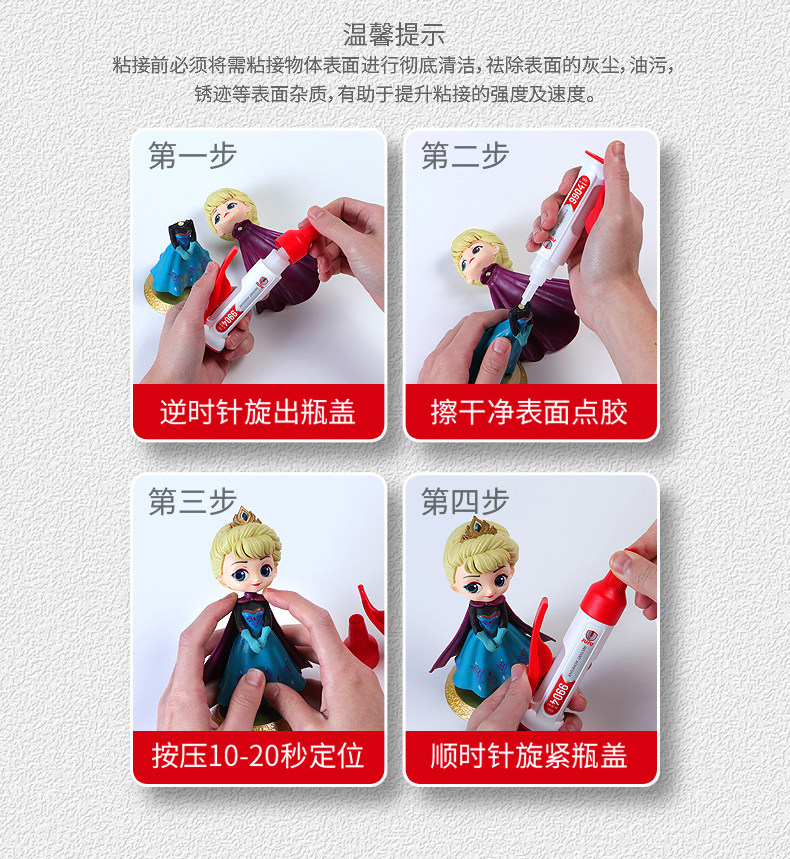 温馨提示
粘接前必须将需粘接物体表面进行彻底清洁，祛除表面的灰尘，油污，锈迹等表面杂质，有助于提升粘接的强度及速度。

第一步
9904
逆时针旋出瓶盖

第二步
9904
擦干净表面点胶

第三步
按压10-20秒定位

第四步
9904
顺时针旋紧瓶盖