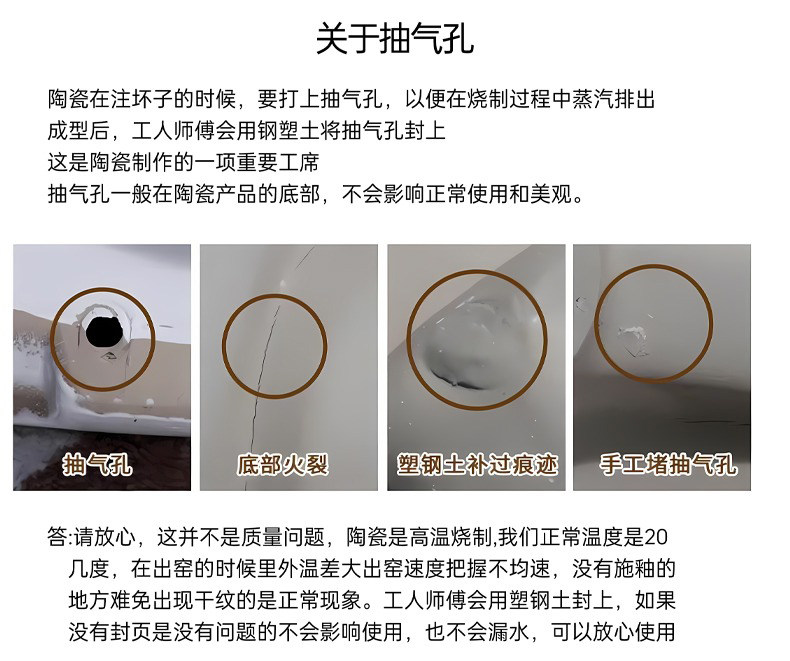 关于抽气孔

陶瓷在注坏子的时候，要打上抽气孔，以便在烧制过程中蒸汽排出
成型后，工人师傅会用钢塑土将抽气孔封上
这是陶瓷制作的一项重要工席
抽气孔一般在陶瓷产品的底部，不会影响正常使用和美观。

抽气孔

底部火裂

塑钢土补过痕迹

手工堵抽气孔

答:请放心，这并不是质量问题，陶瓷是高温烧制,我们正常温度是20几度，在出窑的时候里外温差大出窑速度把握不均速，没有施釉的地方难免出现干纹的是正常现象。工人师傅会用塑钢土封上，如果没有封页是没有问题的不会影响使用，也不会漏水，可以放心使用