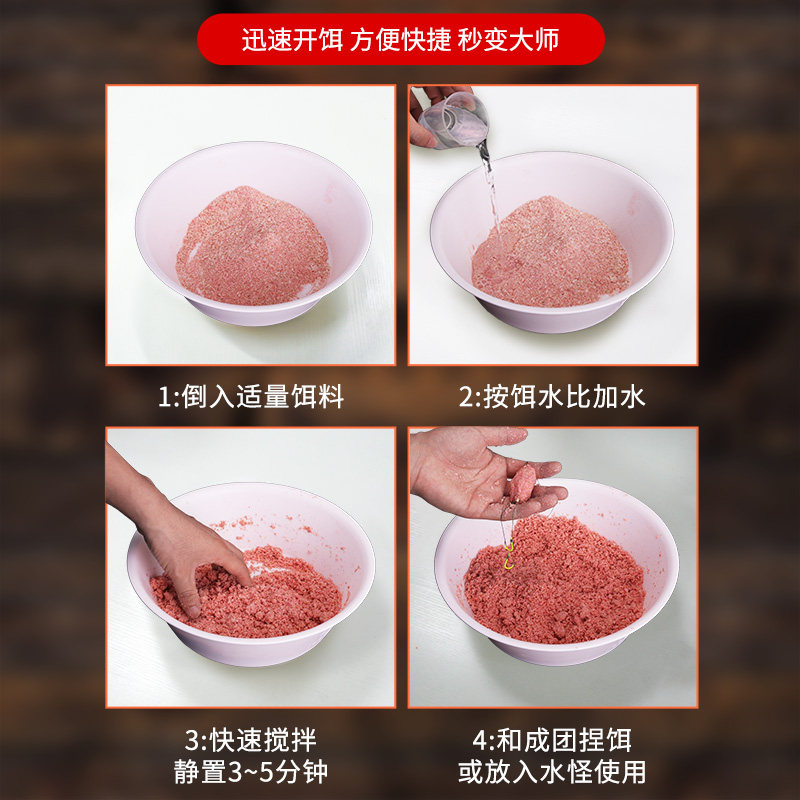 迅速开饵 方便快捷 秒变大师

1:倒入适量饵料

2:按饵水比加水

3:快速搅拌
静置3~5分钟

4:和成团捏饵
或放入水怪使用