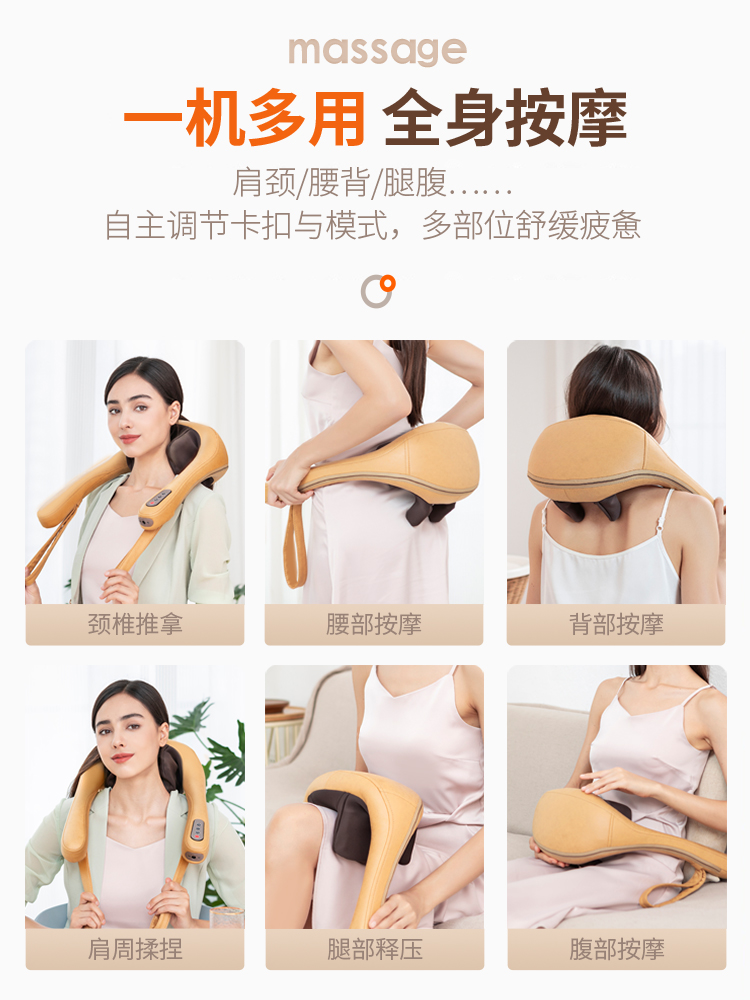 massage

一机多用 全身按摩

肩颈/腰背/腿腹……

自主调节卡扣与模式，多部位舒缓疲惫

颈椎推拿

腰部按摩

背部按摩

肩周揉捏

腿部释压

腹部按摩