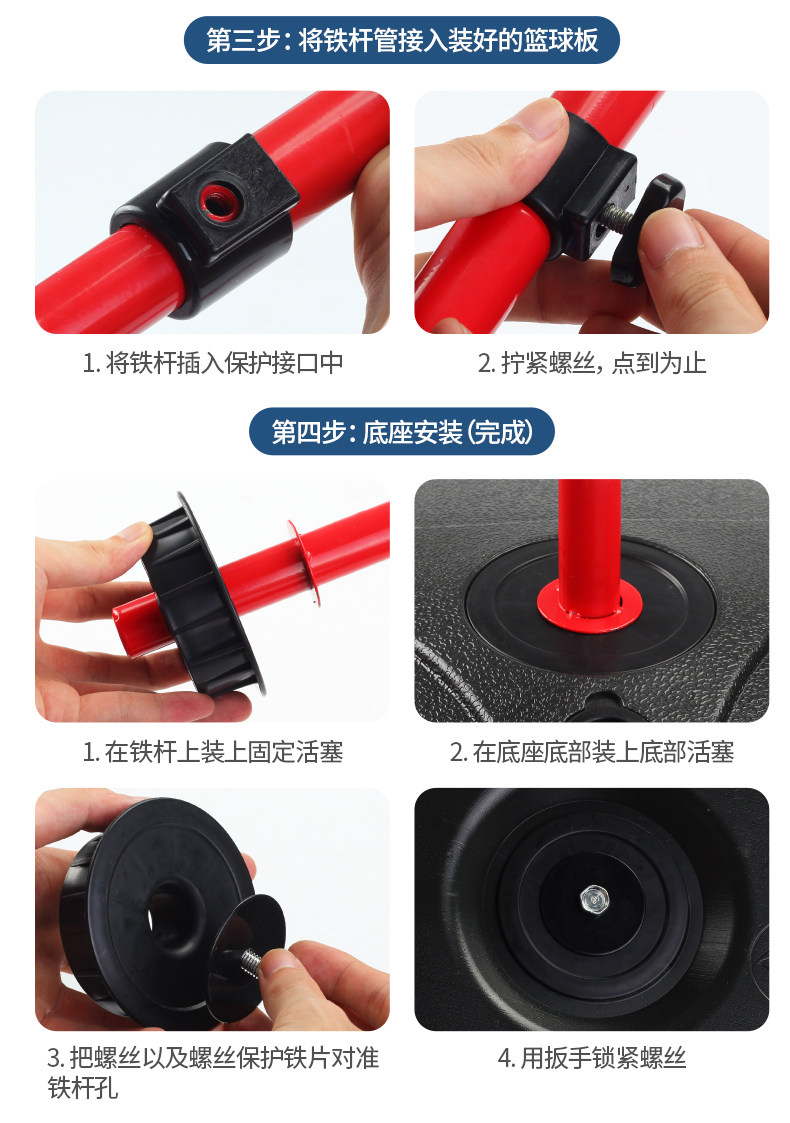 第三步：将铁杆管接入装好的篮球板

1. 将铁杆插入保护接口中

2. 拧紧螺丝，点到为止

第四步：底座安装（完成）

1. 在铁杆上装上固定活塞

2. 在底座底部装上底部活塞

3. 把螺丝以及螺丝保护铁片对准铁杆孔

4. 用扳手锁紧螺丝