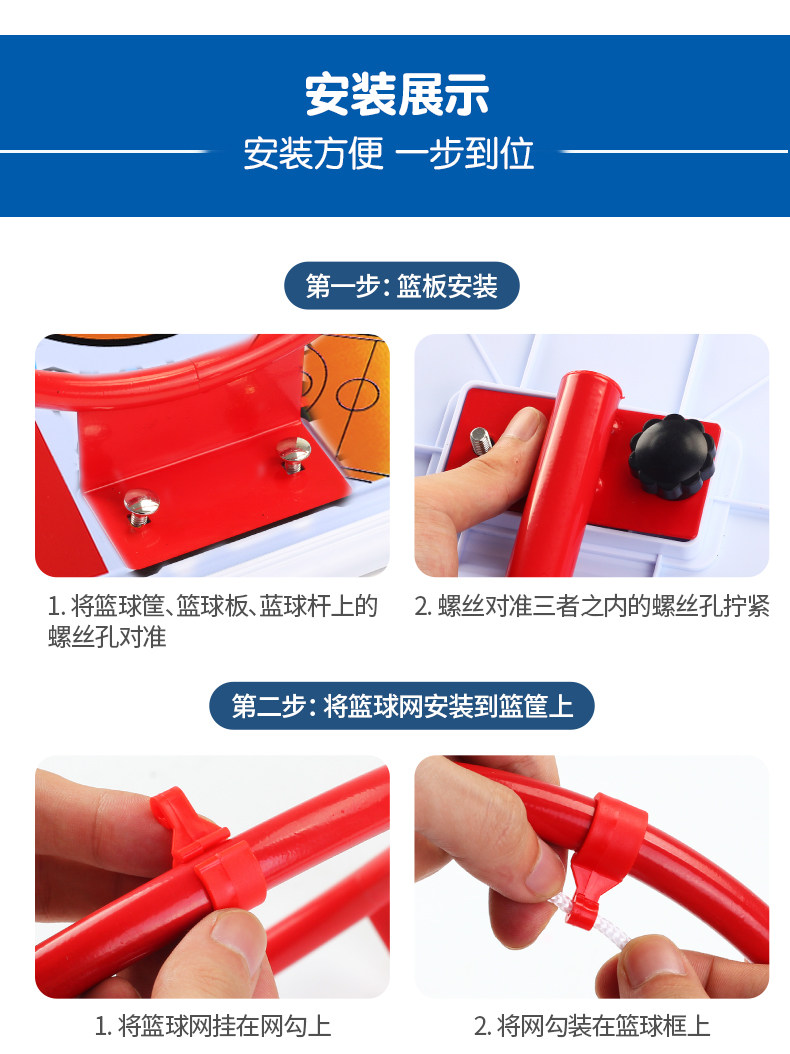 安装展示

安装方便 一步到位

第一步：篮板安装

1. 将篮球筐、篮球板、篮球杆上的螺丝孔对准

2. 螺丝对准三者之内的螺丝孔拧紧

第二步：将篮球网安装到篮筐上

1. 将篮球网挂在网勾上

2. 将网勾装在篮球框上