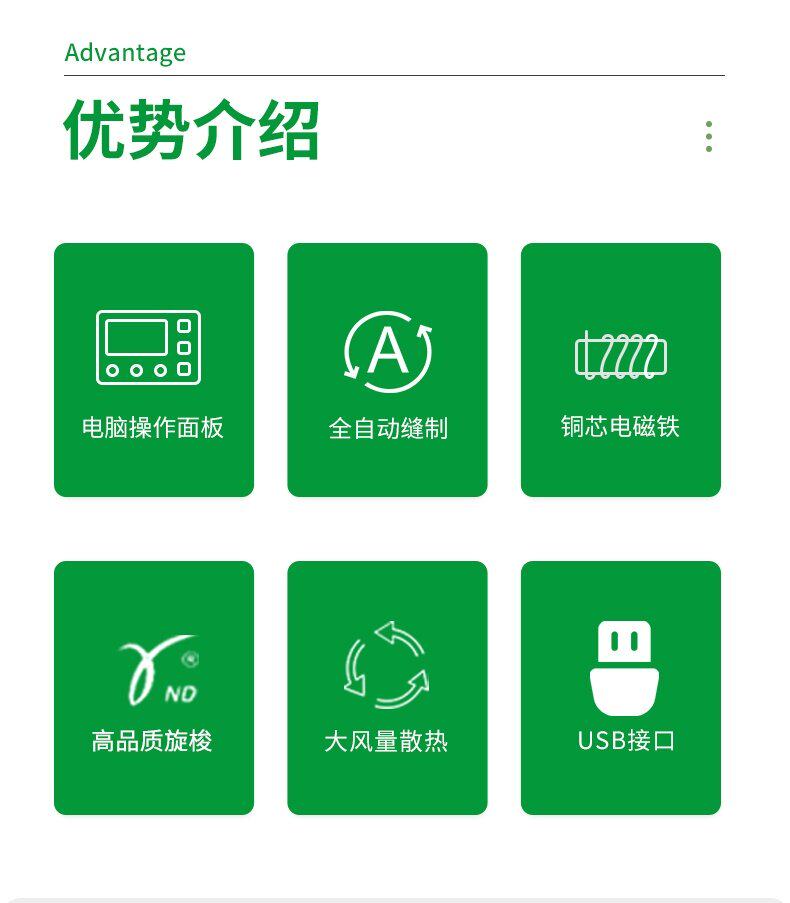 Advantage

优势介绍

电脑操作面板

A

全自动缝制

铜芯电磁铁

ND

高品质旋梭

大风量散热

USB接口