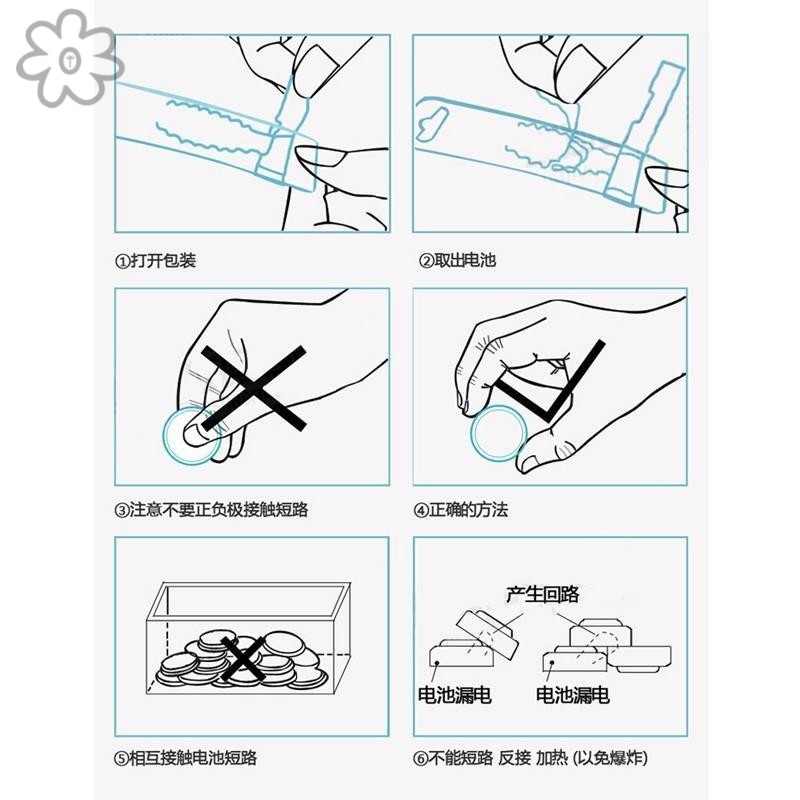 ①打开包装

②取出电池

③注意不要正负极接触短路

④正确的方法

⑤相互接触电池短路

产生回路

电池漏电

电池漏电

⑥不能短路 反接 加热 (以免爆炸)