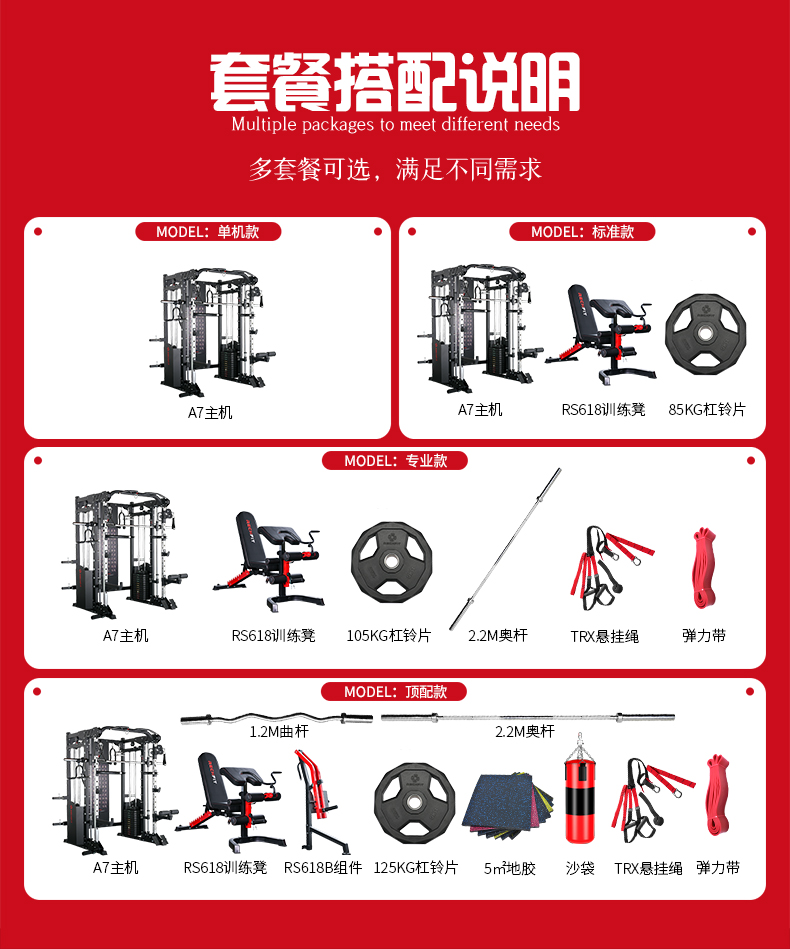 套餐搭配说明
Multiple packages to meet different needs
多套餐可选，满足不同需求

MODEL：单机款
A7主机

MODEL：标准款
A7主机
RS618训练凳
85KG杠铃片

MODEL：专业款
A7主机
RS618训练凳
105KG杠铃片
2.2M奥杆
TRX悬挂绳
弹力带

MODEL：顶配款
1.2M曲杆
2.2M奥杆
A7主机
RS618训练凳
RS618B组件
125KG杠铃片
5m²地胶
沙袋
TRX悬挂绳
弹力带